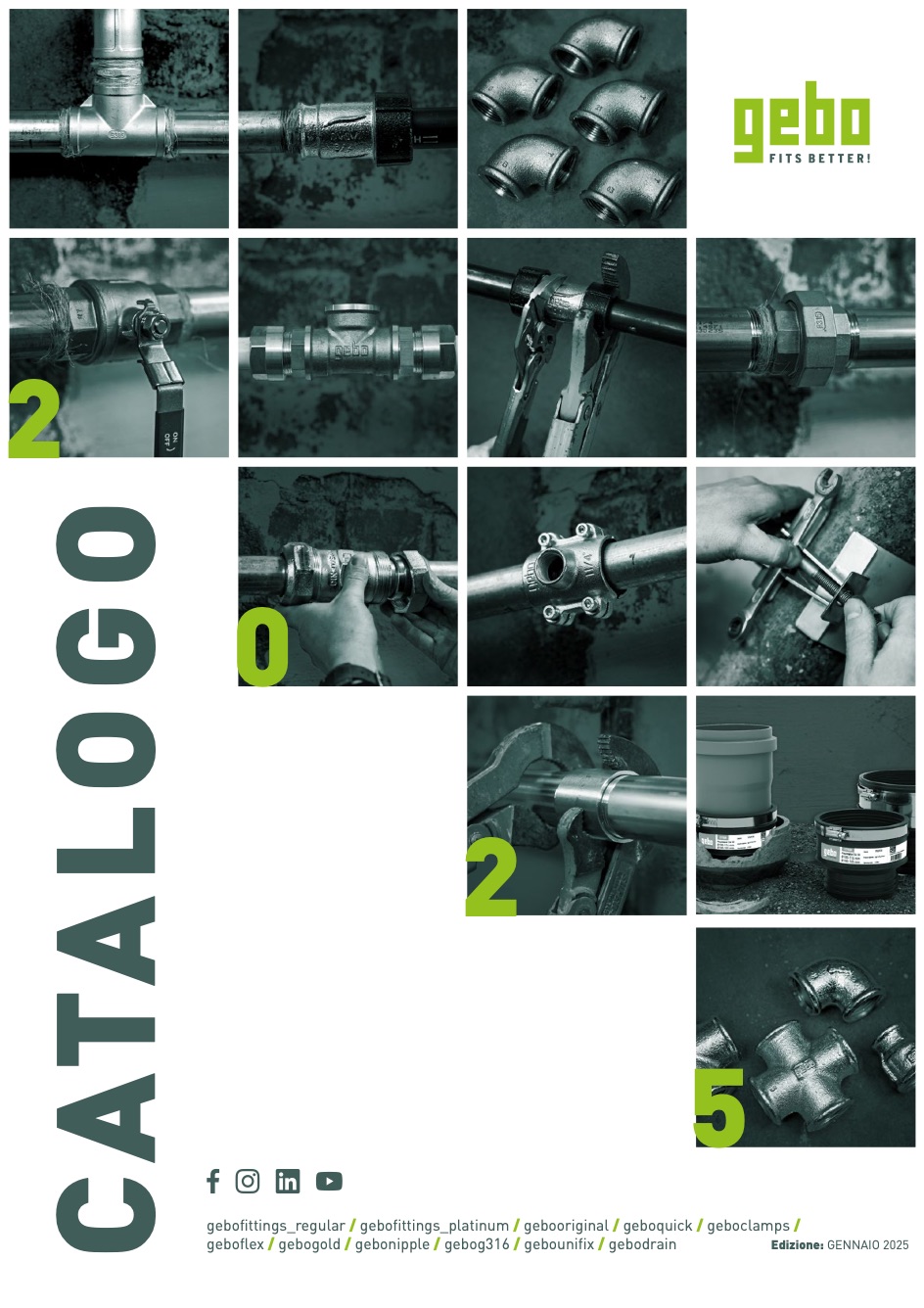 gebo
FITS BETTER!

2
0
2
5

CATALOGO

gebofittings_regular / gebofittings_platinum / gebooriginal / geboquick / geboclamps / geboflex / gebogold / gebonipple / gebog316 / gebounifix / gebodrain

Edizione: GENNAIO 2025