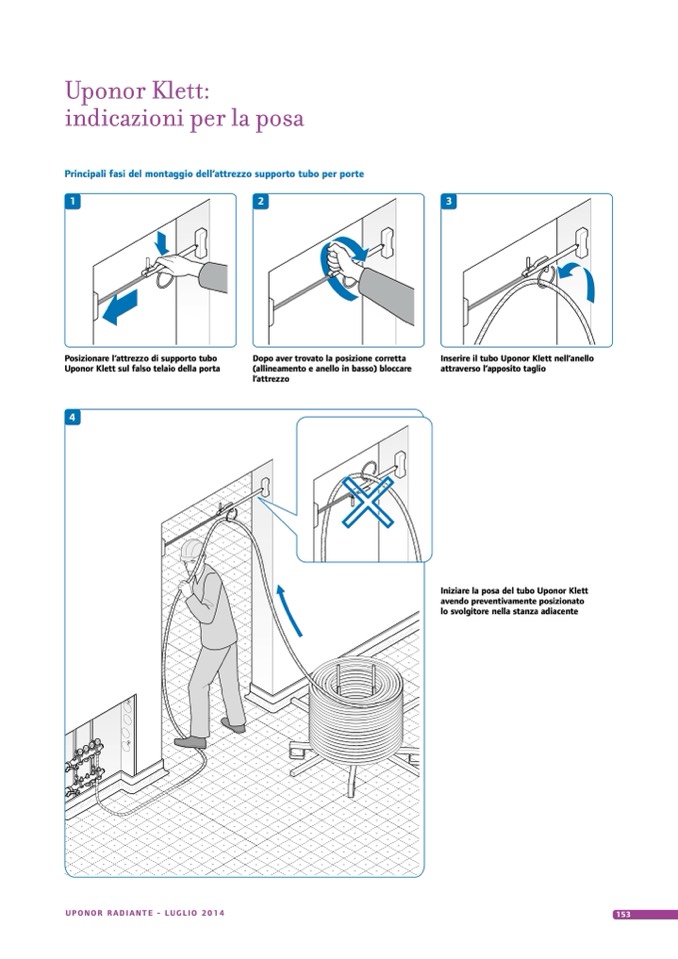 Uponor Klett:
indicazioni per la posa

Principali fasi del montaggio dell'attrezzo supporto tubo per porte

1

Posizionare l'attrezzo di supporto tubo Uponor Klett sul falso telaio della porta

2

Dopo aver trovato la posizione corretta (allineamento e anello in basso) bloccare l'attrezzo

3

Inserire il tubo Uponor Klett nell'anello attraverso l'apposito taglio

4

Iniziare la posa del tubo Uponor Klett avendo preventivamente posizionato lo svolgitore nella stanza adiacente

UPONOR RADIANTE - LUGLIO 2014

153