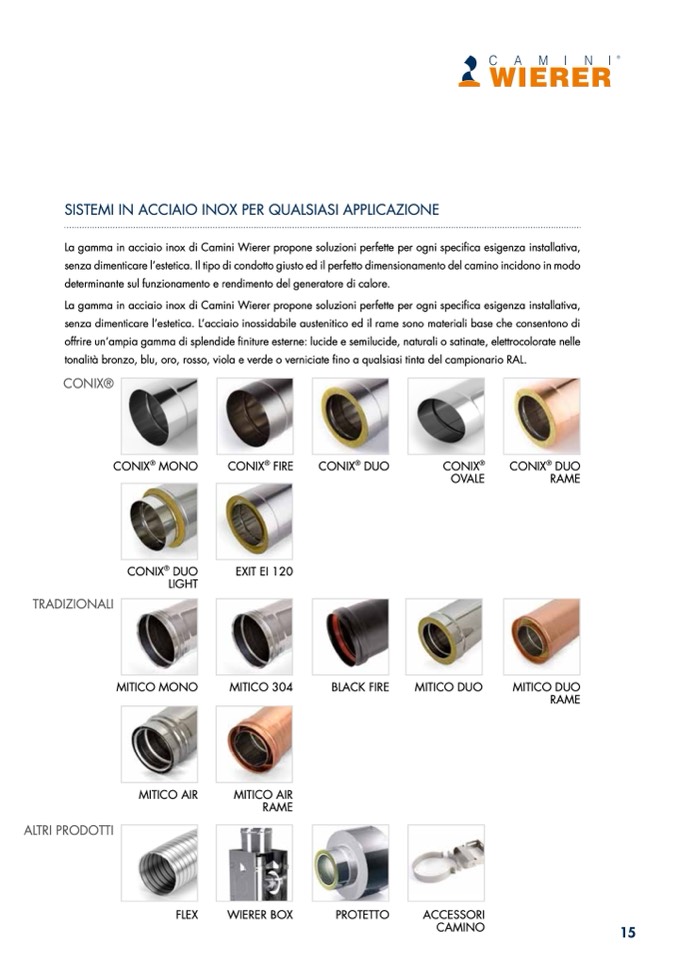 CAMINI® WIERER

SISTEMI IN ACCIAIO INOX PER QUALSIASI APPLICAZIONE

La gamma in acciaio inox di Camini Wierer propone soluzioni perfette per ogni specifica esigenza installativa, senza dimenticare l'estetica. Il tipo di condotto giusto ed il perfetto dimensionamento del camino incidono in modo determinante sul funzionamento e rendimento del generatore di calore.

La gamma in acciaio inox di Camini Wierer propone soluzioni perfette per ogni specifica esigenza installativa, senza dimenticare l'estetica. L'acciaio inossidabile austenitico ed il rame sono materiali base che consentono di offrire un'ampia gamma di splendide finiture esterne: lucide e semilucide, naturali o satinate, elettrocolorate nelle tonalità bronzo, blu, oro, rosso, viola e verde o verniciate fino a qualsiasi tinta del campionario RAL.

CONIX®

CONIX® MONO

CONIX® FIRE

CONIX® DUO

CONIX® OVALE

CONIX® DUO RAME

CONIX® DUO LIGHT

EXIT EI 120

TRADIZIONALI

MITICO MONO

MITICO 304

BLACK FIRE

MITICO DUO

MITICO DUO RAME

MITICO AIR

MITICO AIR RAME

ALTRI PRODOTTI

FLEX

WIERER BOX

PROTETTO

ACCESSORI CAMINO

15