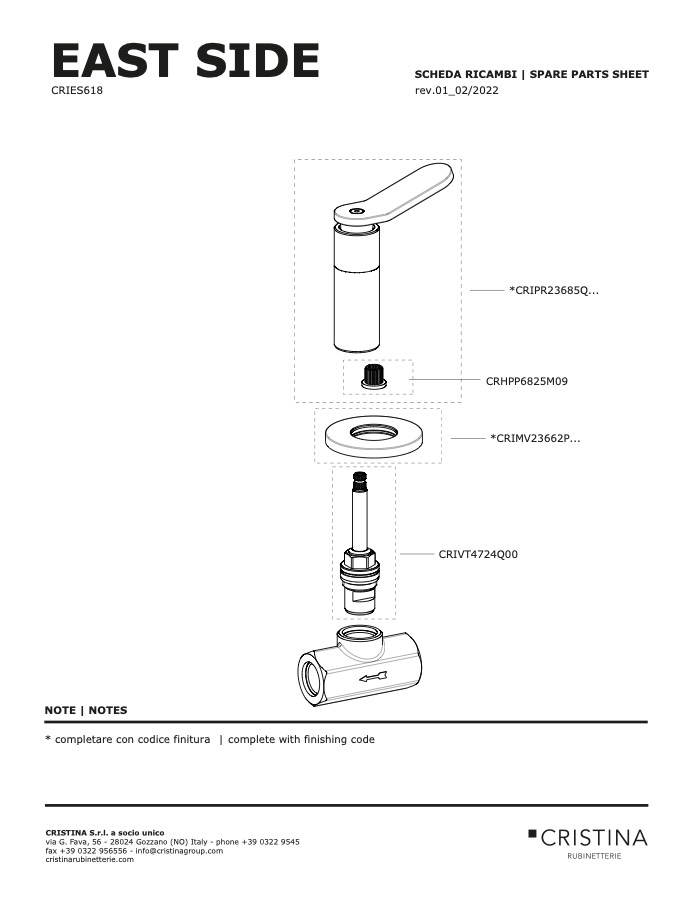 EAST SIDE
CRIES618

SCHEDA RICAMBI | SPARE PARTS SHEET
rev.01_02/2022

*CRIPR23685Q...

CRHPP6825M09

*CRIMV23662P...

CRIVT4724Q00

NOTE | NOTES

* completare con codice finitura | complete with finishing code

CRISTINA S.r.l. a socio unico
via G. Fava, 56 - 28024 Gozzano (NO) Italy - phone +39 0322 9545
fax +39 0322 956556 - info@cristinagroup.com
cristinarubinetterie.com

CRISTINA
RUBINETTERIE