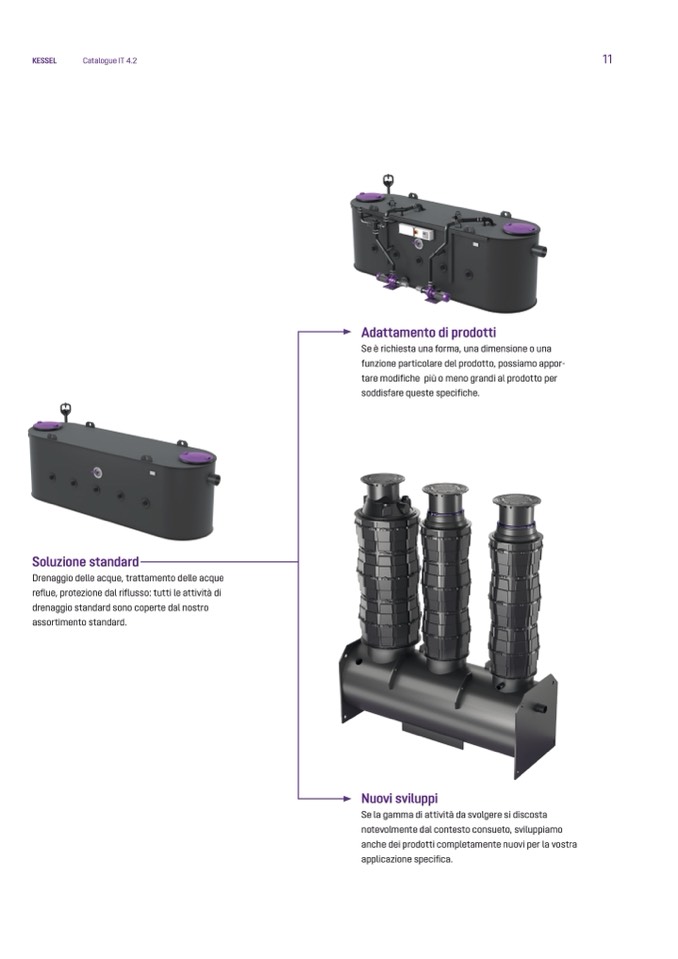 KESSEL Catalogue IT 4.2

11

Adattamento di prodotti
Se è richiesta una forma, una dimensione o una funzione particolare del prodotto, possiamo apportare modifiche più o meno grandi al prodotto per soddisfare queste specifiche.

Soluzione standard
Drenaggio delle acque, trattamento delle acque reflue, protezione dal riflusso: tutti le attività di drenaggio standard sono coperte dal nostro assortimento standard.

Nuovi sviluppi
Se la gamma di attività da svolgere si discosta notevolmente dal contesto consueto, sviluppiamo anche dei prodotti completamente nuovi per la vostra applicazione specifica.