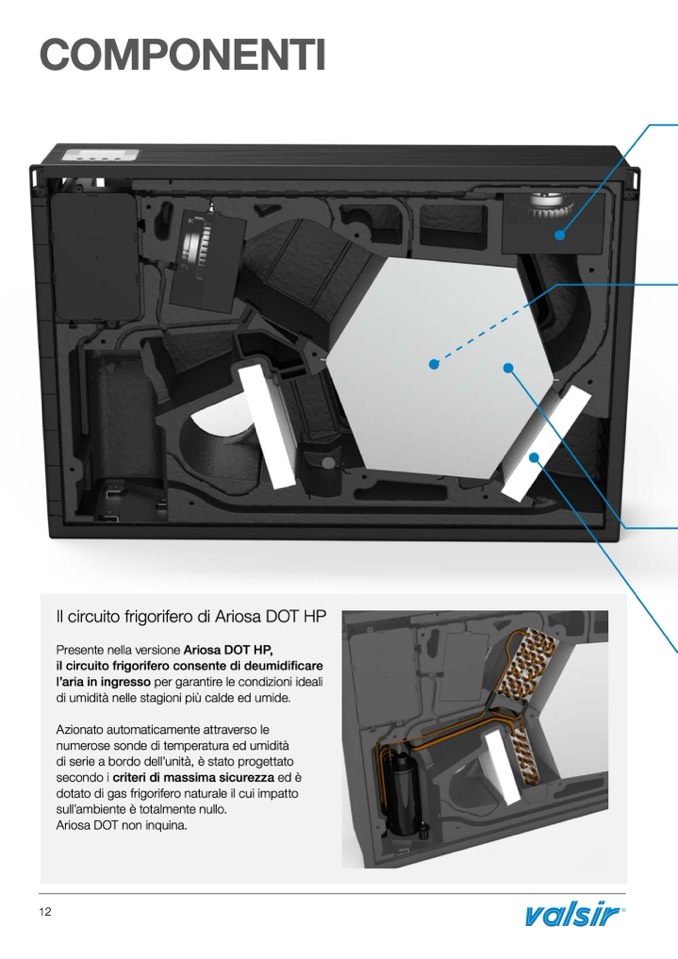 COMPONENTI

Il circuito frigorifero di Ariosa DOT HP

Presente nella versione Ariosa DOT HP, il circuito frigorifero consente di deumidificare l'aria in ingresso per garantire le condizioni ideali di umidità nelle stagioni più calde ed umide.

Azionato automaticamente attraverso le numerose sonde di temperatura ed umidità di serie a bordo dell'unità, è stato progettato secondo i criteri di massima sicurezza ed è dotato di gas frigorifero naturale il cui impatto sull'ambiente è totalmente nullo.
Ariosa DOT non inquina.

12

valsir®