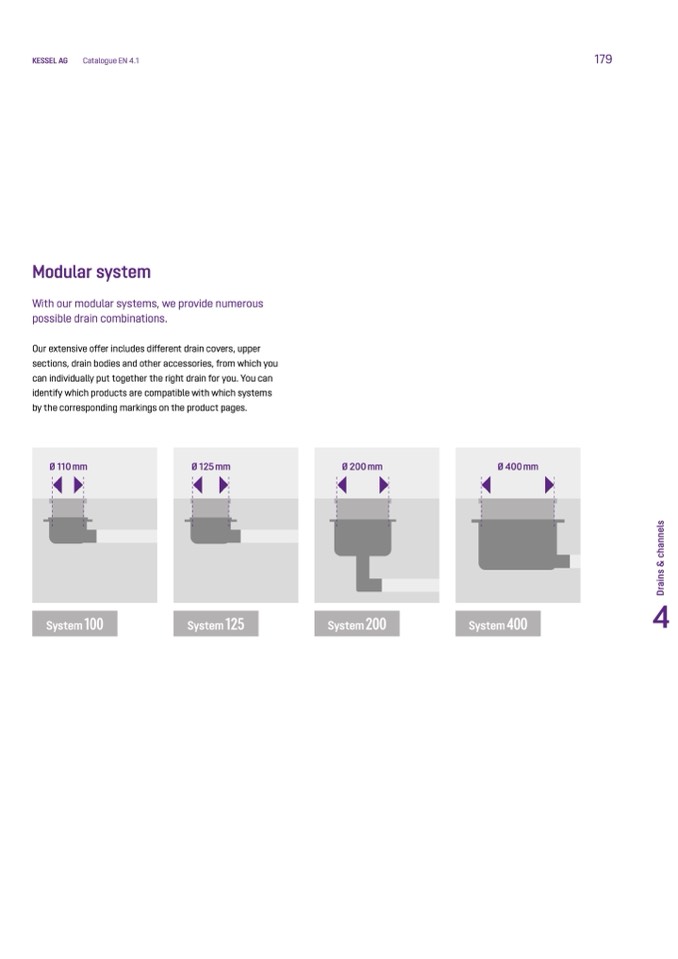 KESSEL AG Catalogue EN 4.1

179

Modular system

With our modular systems, we provide numerous possible drain combinations.

Our extensive offer includes different drain covers, upper sections, drain bodies and other accessories, from which you can individually put together the right drain for you. You can identify which products are compatible with which systems by the corresponding markings on the product pages.

Ø 110 mm

System 100

Ø 125 mm

System 125

Ø 200 mm

System 200

Ø 400 mm

System 400

Drains & channels

4