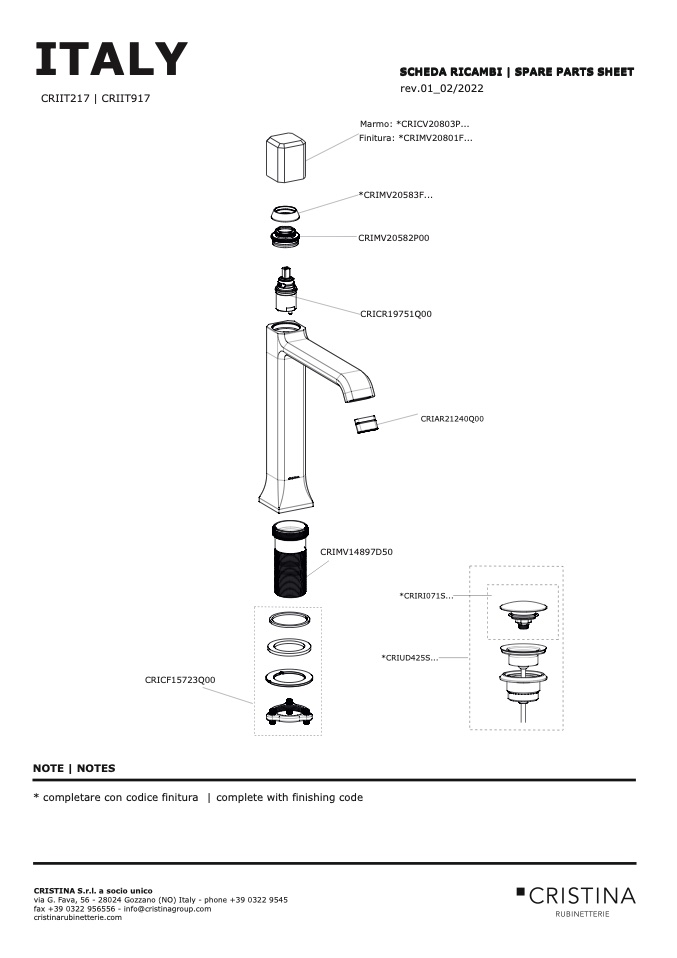 ITALY

CRIIT217 | CRIIT917

SCHEDA RICAMBI | SPARE PARTS SHEET
rev.01_02/2022

Marmo: *CRICV20803P...
Finitura: *CRIMV20801F...

*CRIMV20583F...

CRIMV20582P00

CRICR19751Q00

CRIAR21240Q00

CRIMV14897D50

*CRIRI071S...

*CRIUD425S...

CRICF15723Q00

NOTE | NOTES

* completare con codice finitura | complete with finishing code

CRISTINA S.r.l. a socio unico
via G. Fava, 56 - 28024 Gozzano (NO) Italy - phone +39 0322 9545
fax +39 0322 956556 - info@cristinagroup.com
cristinarubinetterie.com

CRISTINA
RUBINETTERIE