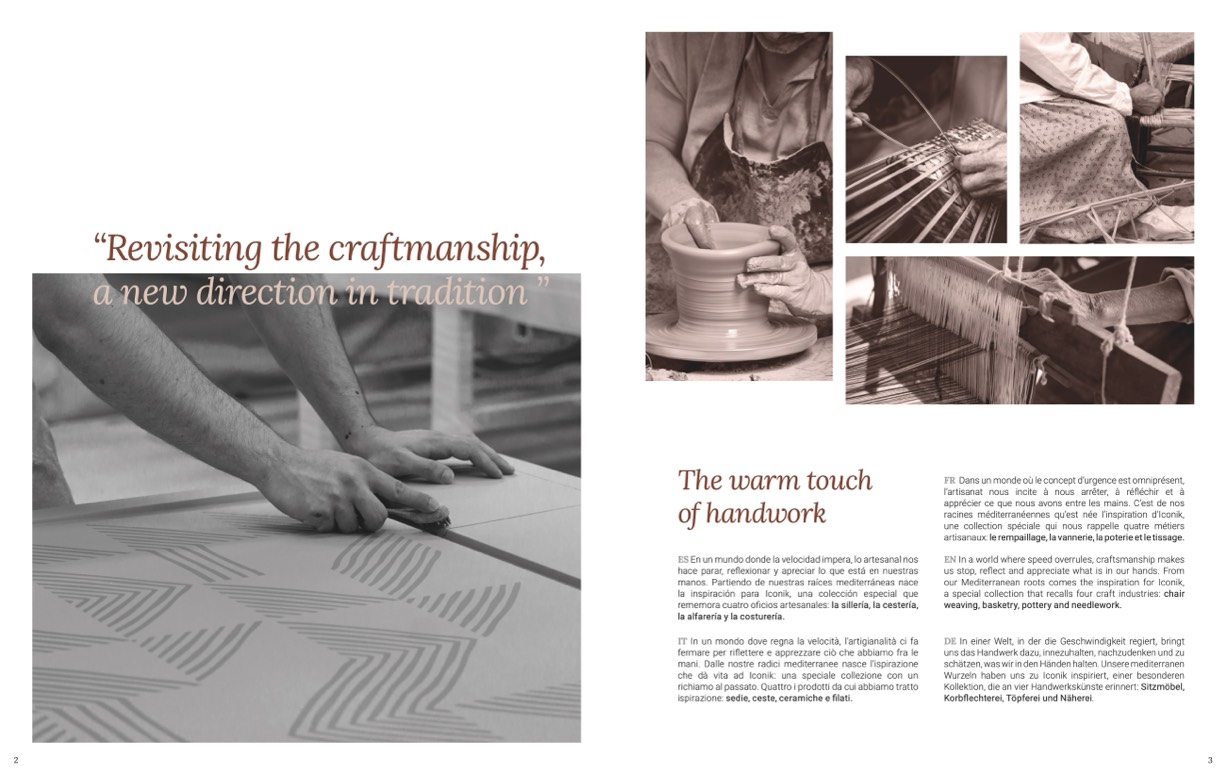 “Revisiting the craftmanship, a new direction in tradition ”

The warm touch of handwork

ES En un mundo donde la velocidad impera, lo artesanal nos hace parar, reflexionar y apreciar lo que está en nuestras manos. Partiendo de nuestras raíces mediterráneas nace la inspiración para Iconik, una colección especial que rememora cuatro oficios artesanales: la sillería, la cestería, la alfarería y la costurería.

IT In un mondo dove regna la velocità, l'artigianalità ci fa fermare per riflettere e apprezzare ciò che abbiamo fra le mani. Dalle nostre radici mediterranee nasce l'ispirazione che dà vita ad Iconik: una speciale collezione con un richiamo al passato. Quattro i prodotti da cui abbiamo tratto ispirazione: sedie, ceste, ceramiche e filati.

FR Dans un monde où le concept d'urgence est omniprésent, l'artisanat nous incite à nous arrêter, à réfléchir et à apprécier ce que nous avons entre les mains. C'est de nos racines méditerranéennes qu'est née l'inspiration d'Iconik, une collection spéciale qui nous rappelle quatre métiers artisanaux: le rempaillage, la vannerie, la poterie et le tissage.

EN In a world where speed overrules, craftsmanship makes us stop, reflect and appreciate what is in our hands. From our Mediterranean roots comes the inspiration for Iconik, a special collection that recalls four craft industries: chair weaving, basketry, pottery and needlework.

DE In einer Welt, in der die Geschwindigkeit regiert, bringt uns das Handwerk dazu, innezuhalten, nachzudenken und zu schätzen, was wir in den Händen halten. Unsere mediterranen Wurzeln haben uns zu Iconik inspiriert, einer besonderen Kollektion, die an vier Handwerkskünste erinnert: Sitzmöbel, Korbflechterei, Töpferei und Näherei.

2

3