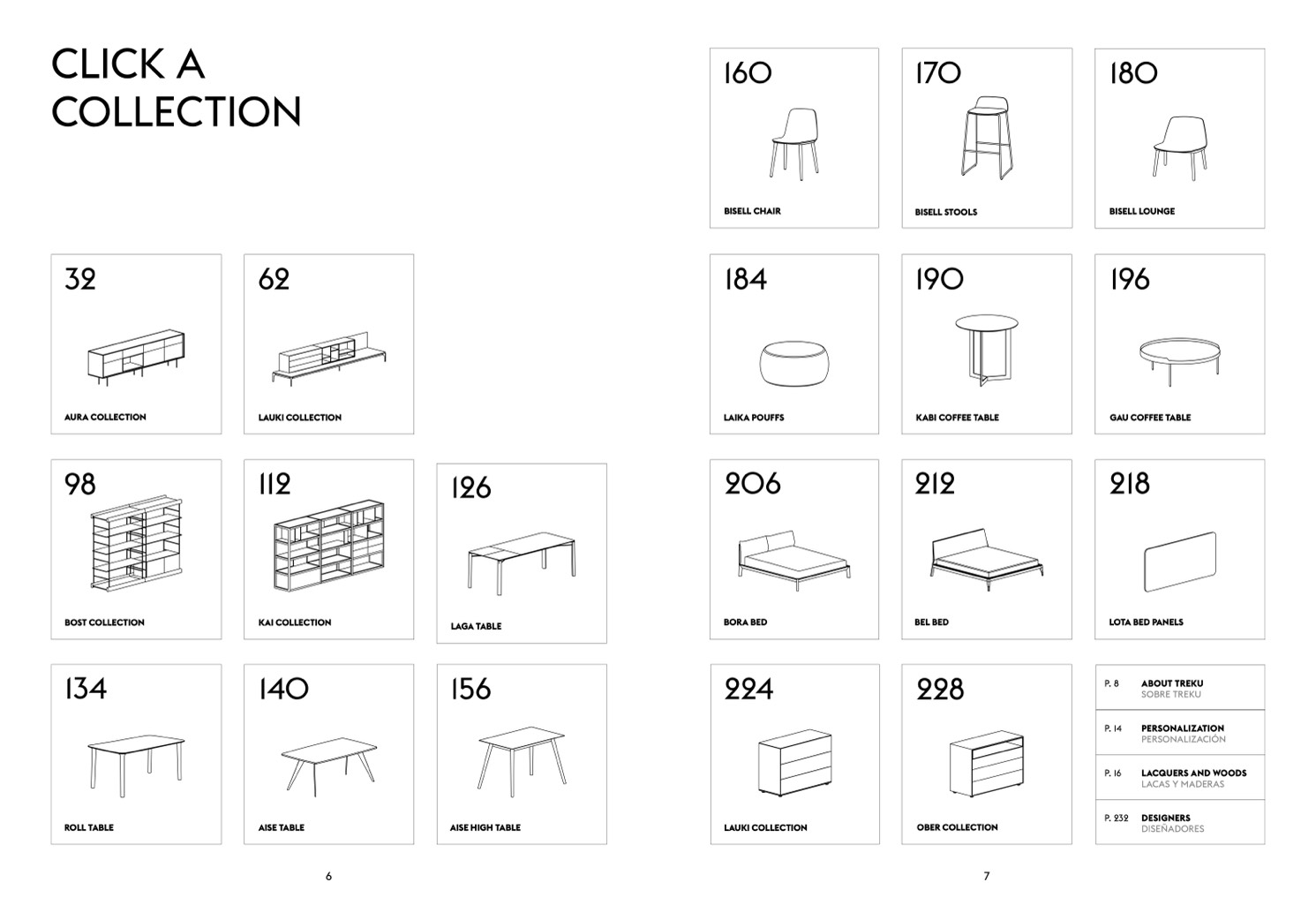 CLICK A COLLECTION

32
AURA COLLECTION

62
LAUKI COLLECTION

98
BOST COLLECTION

112
KAI COLLECTION

126
LAGA TABLE

134
ROLL TABLE

140
AISE TABLE

156
AISE HIGH TABLE

6

160
BISELL CHAIR

170
BISELL STOOLS

180
BISELL LOUNGE

184
LAIKA POUFFS

190
KABI COFFEE TABLE

196
GAU COFFEE TABLE

206
BORA BED

212
BEL BED

218
LOTA BED PANELS

224
LAUKI COLLECTION

228
OBER COLLECTION

P. 8 ABOUT TREKU
SOBRE TREKU

P. 14 PERSONALIZATION
PERSONALIZACIÓN

P. 16 LACQUERS AND WOODS
LACAS Y MADERAS

P. 232 DESIGNERS
DISEÑADORES

7