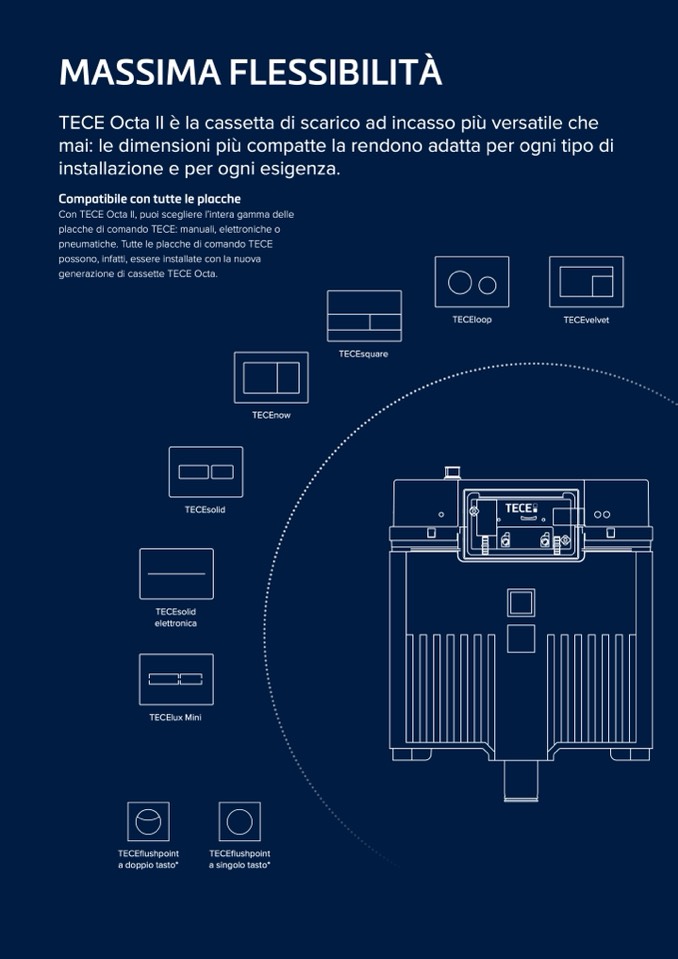 MASSIMA FLESSIBILITÀ

TECE Octa II è la cassetta di scarico ad incasso più versatile che mai: le dimensioni più compatte la rendono adatta per ogni tipo di installazione e per ogni esigenza.

Compatibile con tutte le placche
Con TECE Octa II, puoi scegliere l'intera gamma delle placche di comando TECE: manuali, elettroniche o pneumatiche. Tutte le placche di comando TECE possono, infatti, essere installate con la nuova generazione di cassette TECE Octa.

TECEloop

TECEvelvet

TECEsquare

TECEnow

TECEsolid

TECEsolid elettronica

TECElux Mini

TECEflushpoint a doppio tasto*

TECEflushpoint a singolo tasto*

TECE