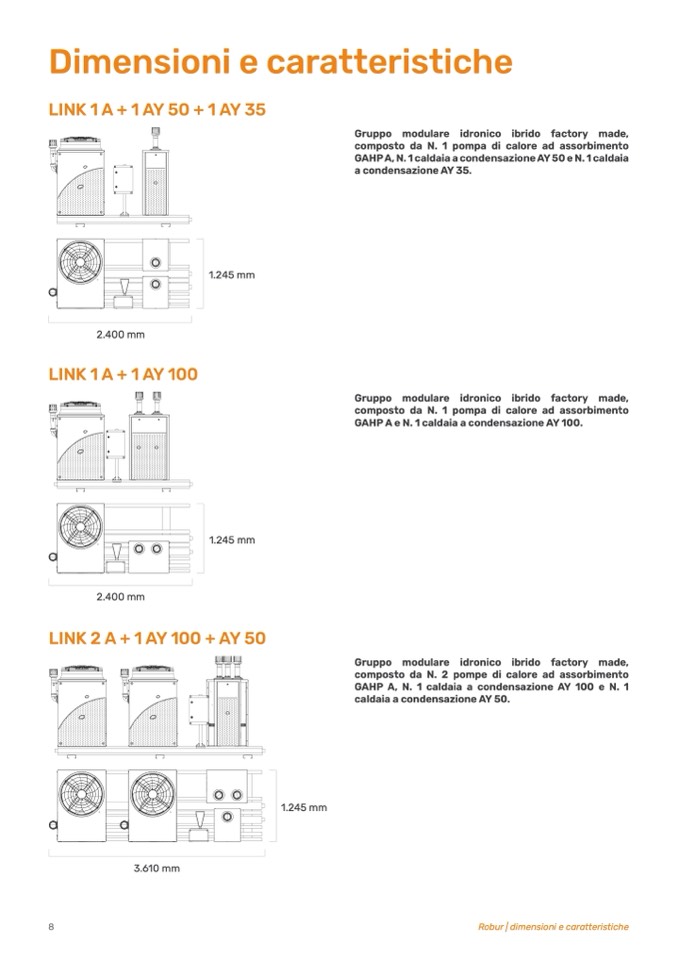 Dimensioni e caratteristiche

LINK 1 A + 1 AY 50 + 1 AY 35

Gruppo modulare idronico ibrido factory made, composto da N. 1 pompa di calore ad assorbimento GAHP A, N. 1 caldaia a condensazione AY 50 e N. 1 caldaia a condensazione AY 35.

1.245 mm

2.400 mm

LINK 1 A + 1 AY 100

Gruppo modulare idronico ibrido factory made, composto da N. 1 pompa di calore ad assorbimento GAHP A e N. 1 caldaia a condensazione AY 100.

1.245 mm

2.400 mm

LINK 2 A + 1 AY 100 + AY 50

Gruppo modulare idronico ibrido factory made, composto da N. 2 pompe di calore ad assorbimento GAHP A, N. 1 caldaia a condensazione AY 100 e N. 1 caldaia a condensazione AY 50.

1.245 mm

3.610 mm

8

Robur | dimensioni e caratteristiche