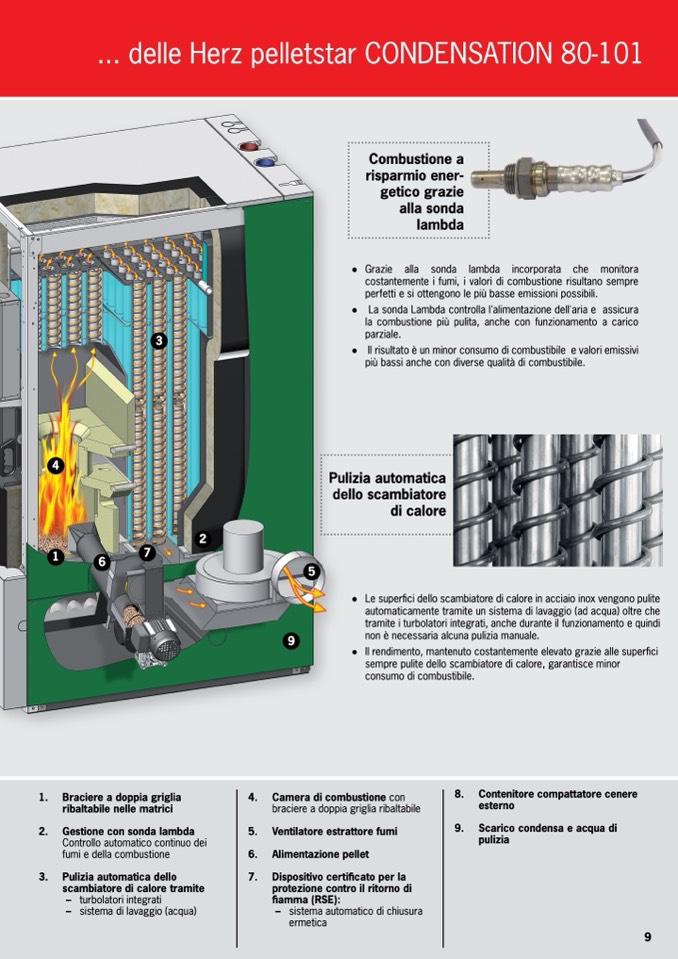 ... delle Herz pelletstar CONDENSATION 80-101

Combustione a risparmio energetico grazie alla sonda lambda

• Grazie alla sonda lambda incorporata che monitora costantemente i fumi, i valori di combustione risultano sempre perfetti e si ottengono le più basse emissioni possibili.
• La sonda Lambda controlla l'alimentazione dell'aria e assicura la combustione più pulita, anche con funzionamento a carico parziale.
• Il risultato è un minor consumo di combustibile e valori emissivi più bassi anche con diverse qualità di combustibile.

3
4
2
1
6
7
5
9

Pulizia automatica dello scambiatore di calore

• Le superfici dello scambiatore di calore in acciaio inox vengono pulite automaticamente tramite un sistema di lavaggio (ad acqua) oltre che tramite i turbolatori integrati, anche durante il funzionamento e quindi non è necessaria alcuna pulizia manuale.
• Il rendimento, mantenuto costantemente elevato grazie alle superfici sempre pulite dello scambiatore di calore, garantisce minor consumo di combustibile.

1. Braciere a doppia griglia ribaltabile nelle matrici
2. Gestione con sonda lambda Controllo automatico continuo dei fumi e della combustione
3. Pulizia automatica dello scambiatore di calore tramite
– turbolatori integrati
– sistema di lavaggio (acqua)

4. Camera di combustione con braciere a doppia griglia ribaltabile
5. Ventilatore estrattore fumi
6. Alimentazione pellet
7. Dispositivo certificato per la protezione contro il ritorno di fiamma (RSE):
– sistema automatico di chiusura ermetica

8. Contenitore compattatore cenere esterno
9. Scarico condensa e acqua di pulizia

9