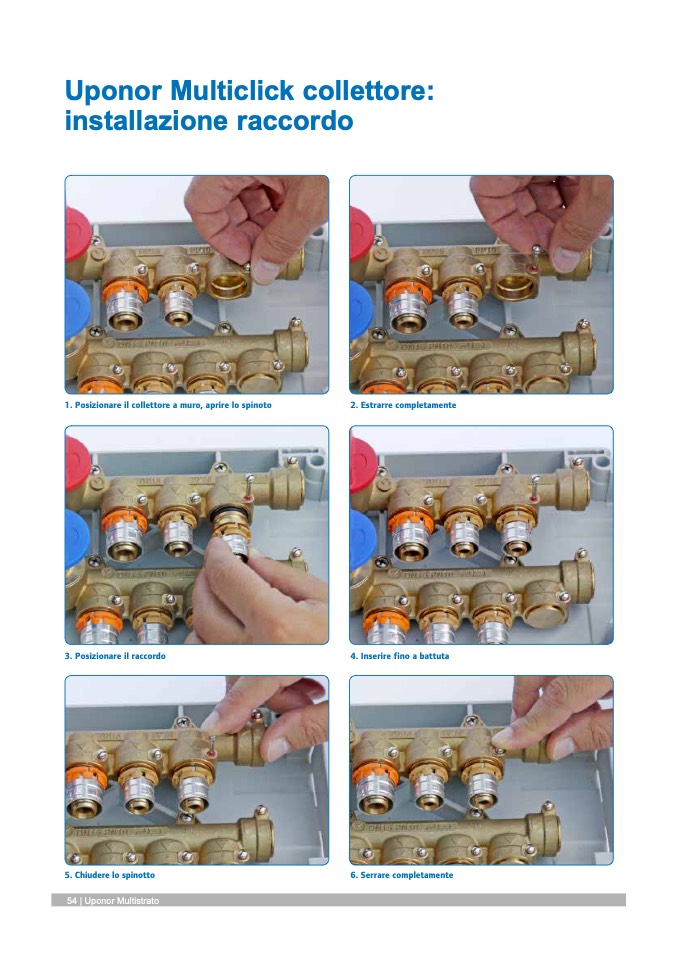 Uponor Multiclick collettore: installazione raccordo

1. Posizionare il collettore a muro, aprire lo spinoto

2. Estrarre completamente

3. Posizionare il raccordo

4. Inserire fino a battuta

5. Chiudere lo spinotto

6. Serrare completamente

54 | Uponor Multistrato