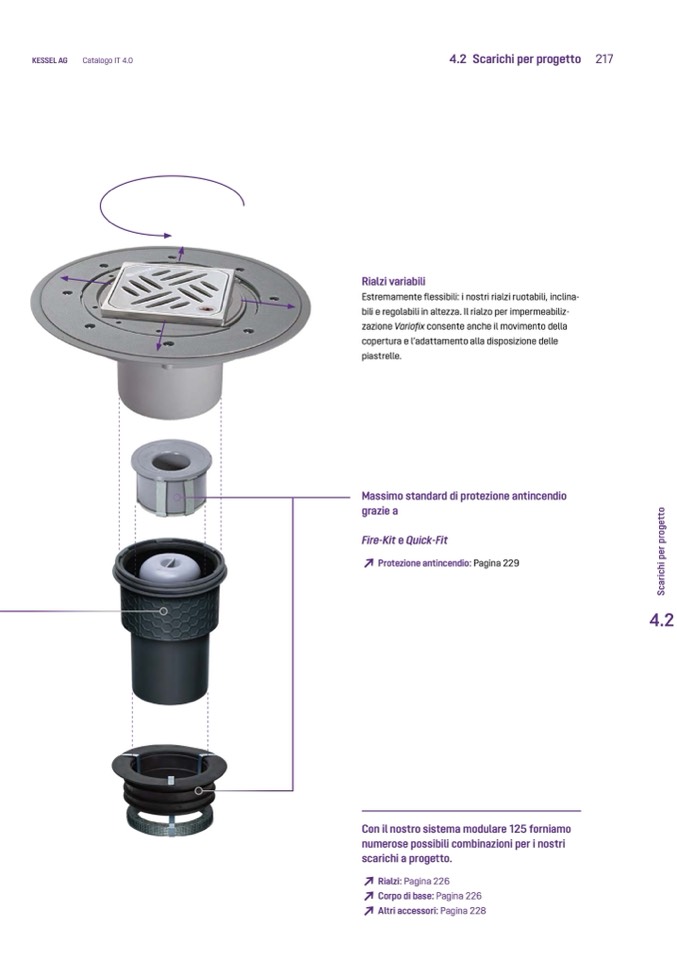 KESSEL AG Catalogo IT 4.0

4.2 Scarichi per progetto 217

Rialzi variabili
Estremamente flessibili: i nostri rialzi ruotabili, inclinabili e regolabili in altezza. Il rialzo per impermeabilizzazione Variofix consente anche il movimento della copertura e l'adattamento alla disposizione delle piastrelle.

Massimo standard di protezione antincendio grazie a

Fire-Kit e Quick-Fit

↗ Protezione antincendio: Pagina 229

Scarichi per progetto

4.2

Con il nostro sistema modulare 125 forniamo numerose possibili combinazioni per i nostri scarichi a progetto.

↗ Rialzi: Pagina 226
↗ Corpo di base: Pagina 226
↗ Altri accessori: Pagina 228