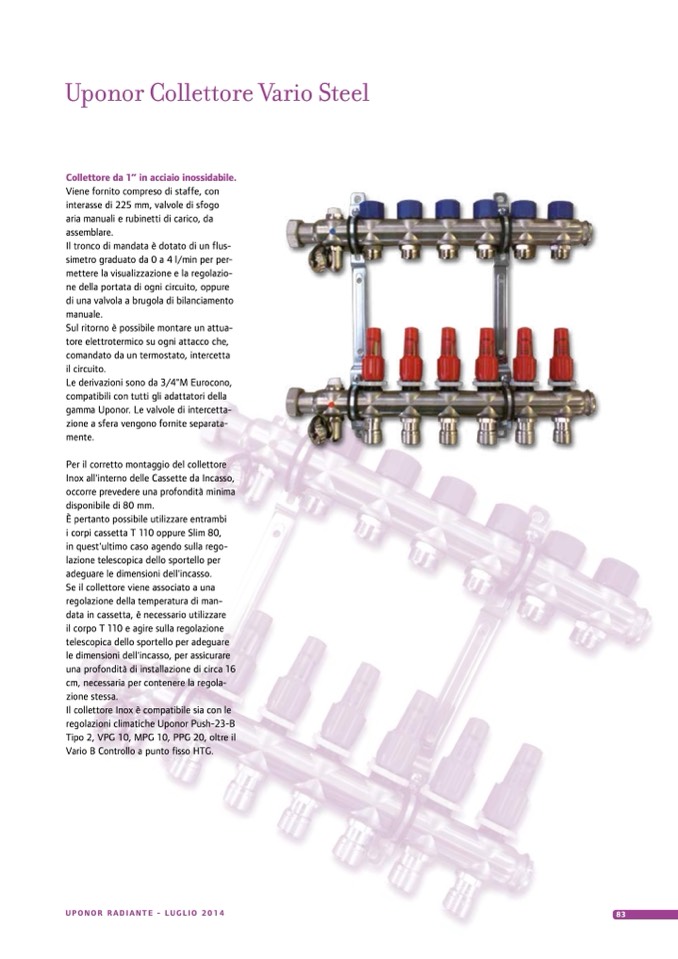 Uponor Collettore Vario Steel

Collettore da 1" in acciaio inossidabile.
Viene fornito compreso di staffe, con interasse di 225 mm, valvole di sfogo aria manuali e rubinetti di carico, da assemblare.
Il tronco di mandata è dotato di un flussimetro graduato da 0 a 4 l/min per permettere la visualizzazione e la regolazione della portata di ogni circuito, oppure di una valvola a brugola di bilanciamento manuale.
Sul ritorno è possibile montare un attuatore elettrotermico su ogni attacco che, comandato da un termostato, intercetta il circuito.
Le derivazioni sono da 3/4"M Eurocono, compatibili con tutti gli adattatori della gamma Uponor. Le valvole di intercettazione a sfera vengono fornite separatamente.

Per il corretto montaggio del collettore Inox all'interno delle Cassette da Incasso, occorre prevedere una profondità minima disponibile di 80 mm.
È pertanto possibile utilizzare entrambi i corpi cassetta T 110 oppure Slim 80, in quest'ultimo caso agendo sulla regolazione telescopica dello sportello per adeguare le dimensioni dell'incasso.
Se il collettore viene associato a una regolazione della temperatura di mandata in cassetta, è necessario utilizzare il corpo T 110 e agire sulla regolazione telescopica dello sportello per adeguare le dimensioni dell'incasso, per assicurare una profondità di installazione di circa 16 cm, necessaria per contenere la regolazione stessa.
Il collettore Inox è compatibile sia con le regolazioni climatiche Uponor Push-23-B Tipo 2, VPG 10, MPG 10, PPG 20, oltre il Vario B Controllo a punto fisso HTG.

UPONOR RADIANTE - LUGLIO 2014

83