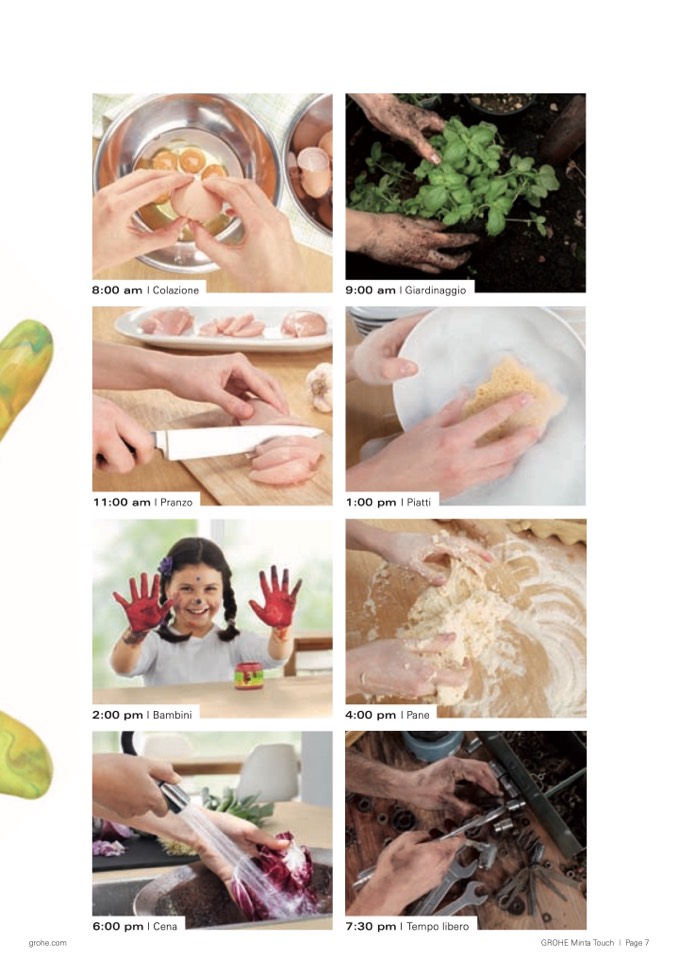 8:00 am | Colazione

9:00 am | Giardinaggio

11:00 am | Pranzo

1:00 pm | Piatti

2:00 pm | Bambini

4:00 pm | Pane

6:00 pm | Cena

7:30 pm | Tempo libero

grohe.com

GROHE Minta Touch | Page 7