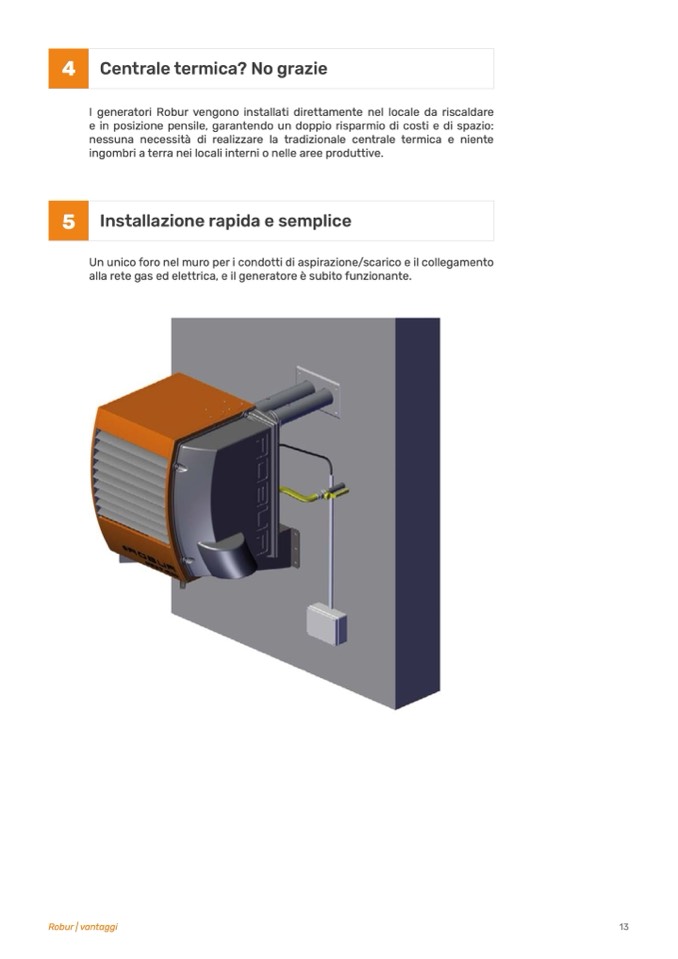 4 Centrale termica? No grazie

I generatori Robur vengono installati direttamente nel locale da riscaldare e in posizione pensile, garantendo un doppio risparmio di costi e di spazio: nessuna necessità di realizzare la tradizionale centrale termica e niente ingombri a terra nei locali interni o nelle aree produttive.

5 Installazione rapida e semplice

Un unico foro nel muro per i condotti di aspirazione/scarico e il collegamento alla rete gas ed elettrica, e il generatore è subito funzionante.

ROBUR

ROBUR

Robur | vantaggi

13