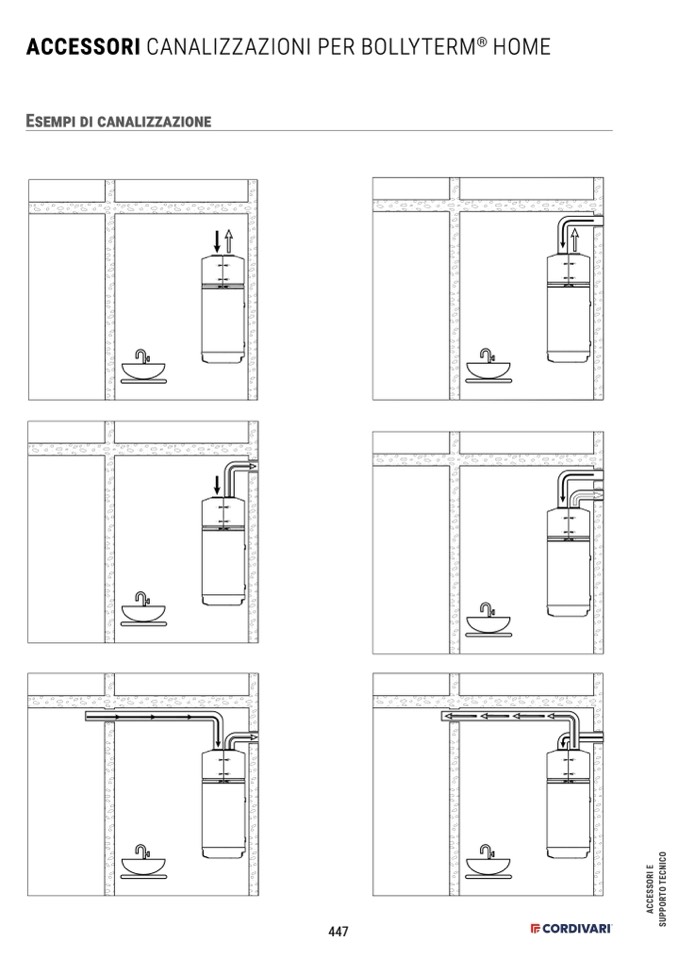 ACCESSORI CANALIZZAZIONI PER BOLLYTERM® HOME

ESEMPI DI CANALIZZAZIONE

ACCESSORI E SUPPORTO TECNICO

447

CORDIVARI