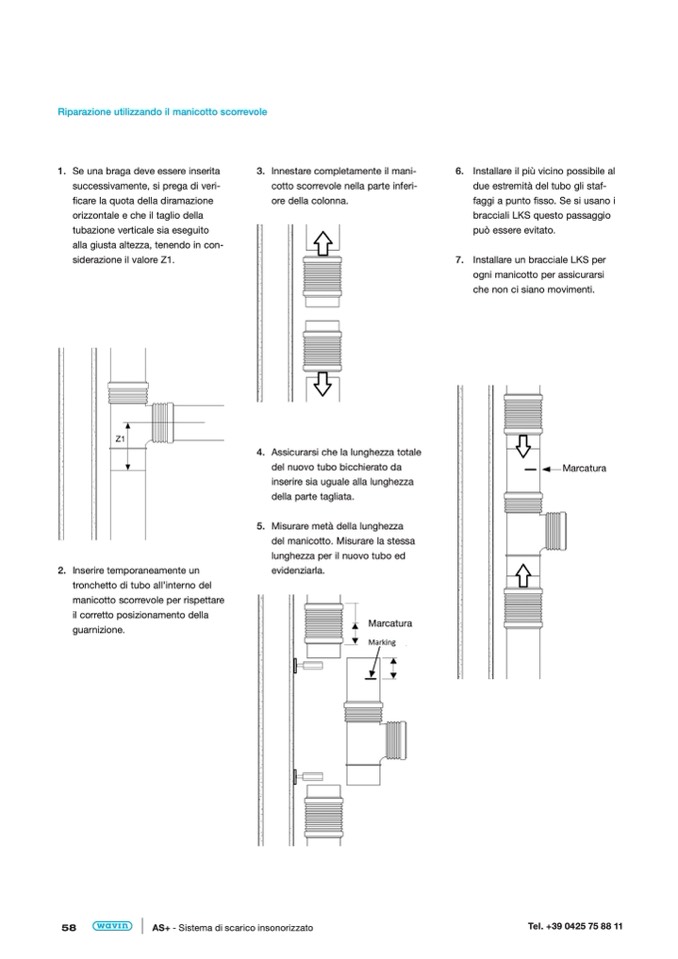 Riparazione utilizzando il manicotto scorrevole

1. Se una braga deve essere inserita successivamente, si prega di verificare la quota della diramazione orizzontale e che il taglio della tubazione verticale sia eseguito alla giusta altezza, tenendo in considerazione il valore Z1.

Z1

2. Inserire temporaneamente un tronchetto di tubo all'interno del manicotto scorrevole per rispettare il corretto posizionamento della guarnizione.

3. Innestare completamente il manicotto scorrevole nella parte inferiore della colonna.

4. Assicurarsi che la lunghezza totale del nuovo tubo bicchierato da inserire sia uguale alla lunghezza della parte tagliata.

5. Misurare metà della lunghezza del manicotto. Misurare la stessa lunghezza per il nuovo tubo ed evidenziarla.

Marcatura

Marking

6. Installare il più vicino possibile al due estremità del tubo gli staffaggi a punto fisso. Se si usano i bracciali LKS questo passaggio può essere evitato.

7. Installare un bracciale LKS per ogni manicotto per assicurarsi che non ci siano movimenti.

Marcatura

58 wavin AS+ - Sistema di scarico insonorizzato Tel. +39 0425 75 88 11