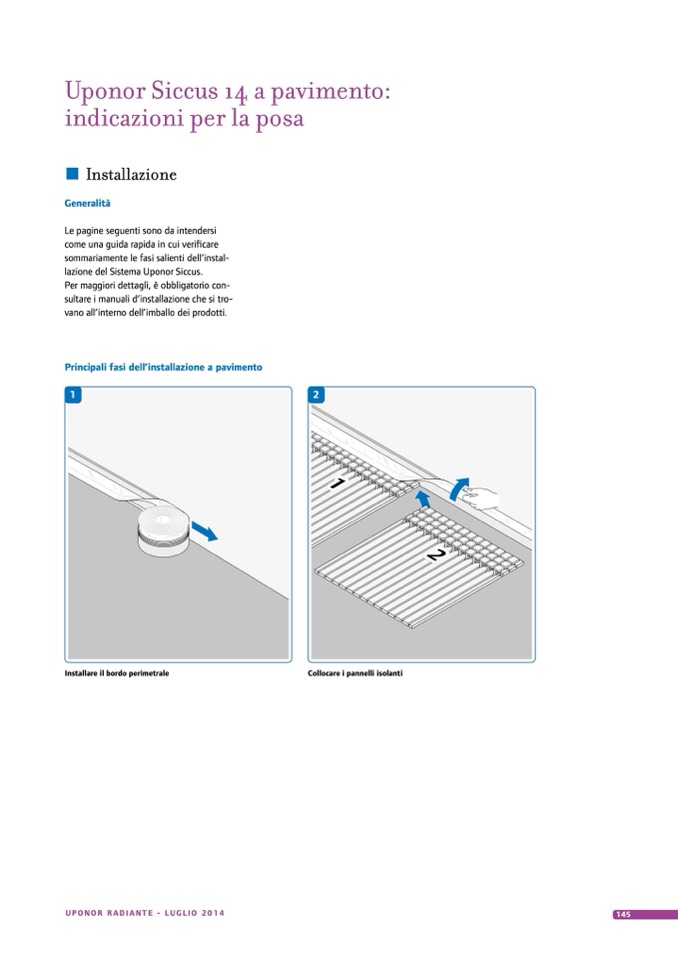 Uponor Siccus 14 a pavimento: indicazioni per la posa

Installazione

Generalità

Le pagine seguenti sono da intendersi come una guida rapida in cui verificare sommariamente le fasi salienti dell'installazione del Sistema Uponor Siccus.
Per maggiori dettagli, è obbligatorio consultare i manuali d'installazione che si trovano all'interno dell'imballo dei prodotti.

Principali fasi dell'installazione a pavimento

1

Installare il bordo perimetrale

2

1

2

Collocare i pannelli isolanti

UPONOR RADIANTE - LUGLIO 2014

145