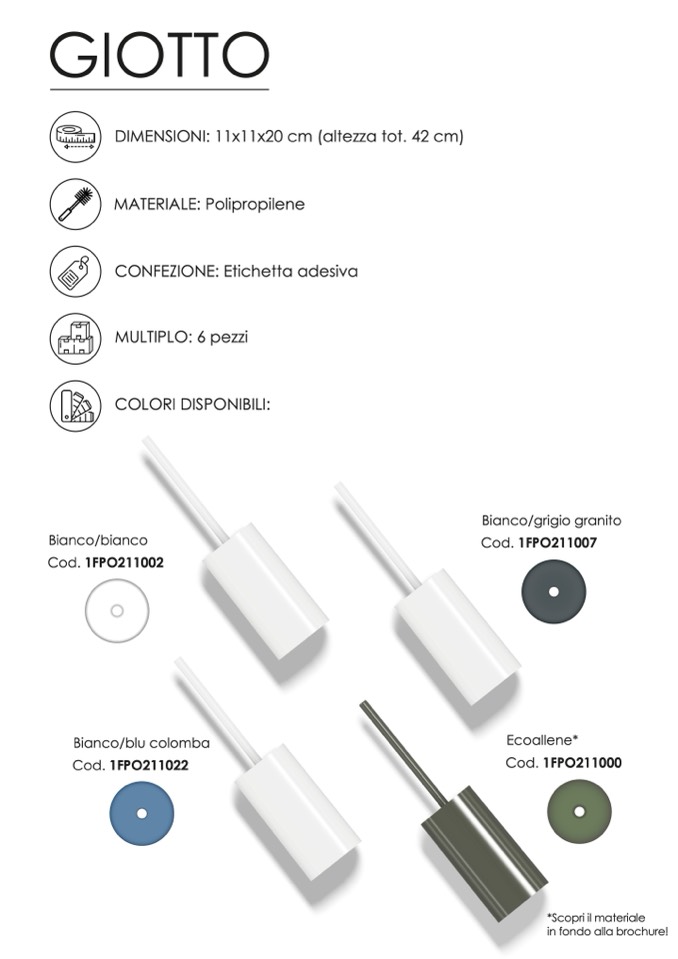 GIOTTO

DIMENSIONI: 11x11x20 cm (altezza tot. 42 cm)

MATERIALE: Polipropilene

CONFEZIONE: Etichetta adesiva

MULTIPLO: 6 pezzi

COLORI DISPONIBILI:

Bianco/bianco
Cod. 1FPO211002

Bianco/grigio granito
Cod. 1FPO211007

Bianco/blu colomba
Cod. 1FPO211022

Ecoallene*
Cod. 1FPO211000

*Scopri il materiale in fondo alla brochure!