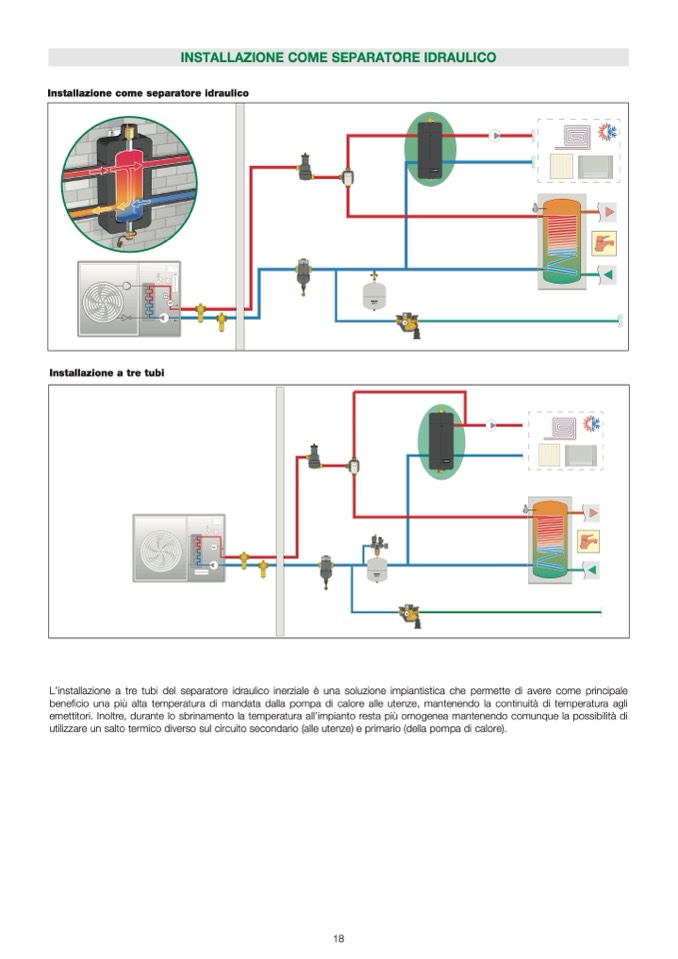 INSTALLAZIONE COME SEPARATORE IDRAULICO

Installazione come separatore idraulico

Installazione a tre tubi

L'installazione a tre tubi del separatore idraulico inerziale è una soluzione impiantistica che permette di avere come principale beneficio una più alta temperatura di mandata dalla pompa di calore alle utenze, mantenendo la continuità di temperatura agli emettitori. Inoltre, durante lo sbrinamento la temperatura all'impianto resta più omogenea mantenendo comunque la possibilità di utilizzare un salto termico diverso sul circuito secondario (alle utenze) e primario (della pompa di calore).

18