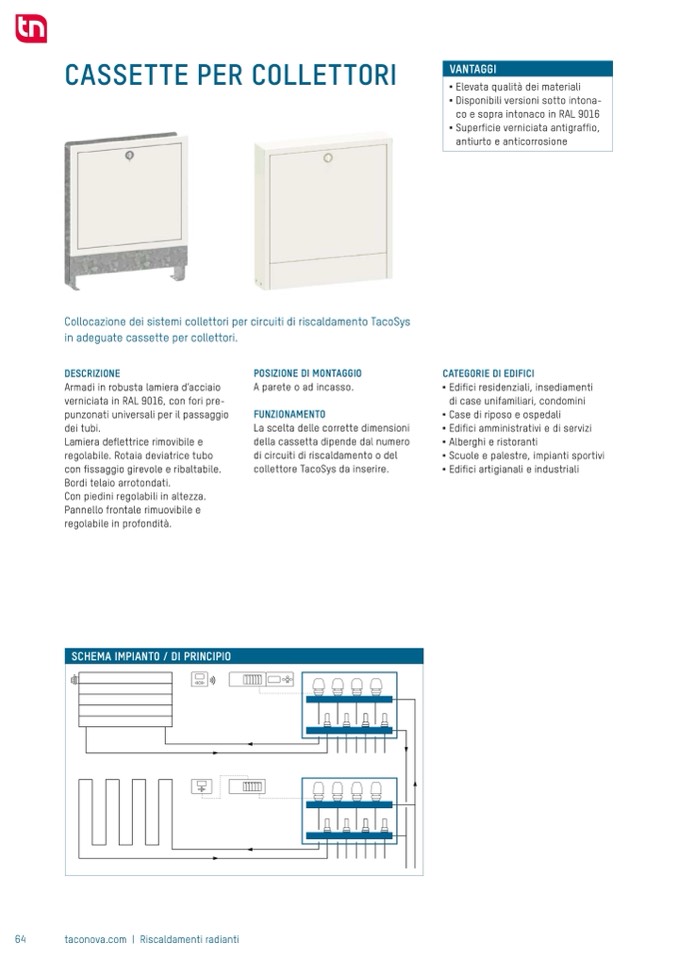 tn

CASSETTE PER COLLETTORI

VANTAGGI
• Elevata qualità dei materiali
• Disponibili versioni sotto intonaco e sopra intonaco in RAL 9016
• Superficie verniciata antigraffio, antiurto e anticorrosione

Collocazione dei sistemi collettori per circuiti di riscaldamento TacoSys in adeguate cassette per collettori.

DESCRIZIONE
Armadi in robusta lamiera d'acciaio verniciata in RAL 9016, con fori prepunzonati universali per il passaggio dei tubi.
Lamiera deflettrice rimovibile e regolabile. Rotaia deviatrice tubo con fissaggio girevole e ribaltabile.
Bordi telaio arrotondati.
Con piedini regolabili in altezza.
Pannello frontale rimuovibile e regolabile in profondità.

POSIZIONE DI MONTAGGIO
A parete o ad incasso.

FUNZIONAMENTO
La scelta delle corrette dimensioni della cassetta dipende dal numero di circuiti di riscaldamento o del collettore TacoSys da inserire.

CATEGORIE DI EDIFICI
• Edifici residenziali, insediamenti di case unifamiliari, condomini
• Case di riposo e ospedali
• Edifici amministrativi e di servizi
• Alberghi e ristoranti
• Scuole e palestre, impianti sportivi
• Edifici artigianali e industriali

SCHEMA IMPIANTO / DI PRINCIPIO

64 taconova.com | Riscaldamenti radianti