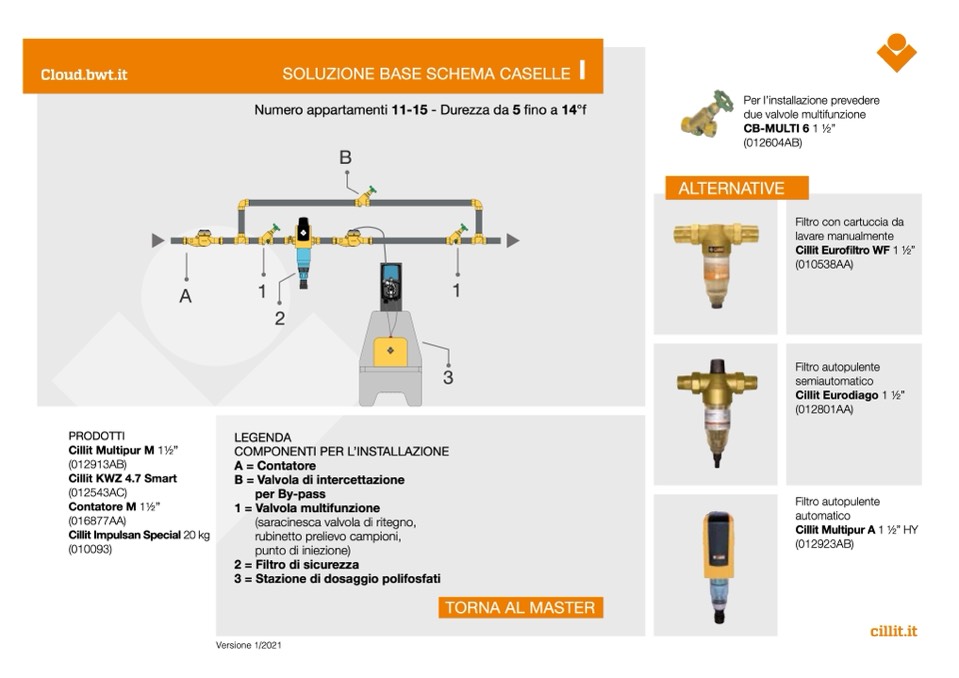 Cloud.bwt.it

SOLUZIONE BASE SCHEMA CASELLE I

Numero appartamenti 11-15 - Durezza da 5 fino a 14°f

B

A

1

2

1

3

Per l'installazione prevedere due valvole multifunzione CB-MULTI 6 1 ½" (012604AB)

ALTERNATIVE

Filtro con cartuccia da lavare manualmente Cillit Eurofiltro WF 1 ½" (010538AA)

Filtro autopulente semiautomatico Cillit Eurodiago 1 ½" (012801AA)

Filtro autopulente automatico Cillit Multipur A 1 ½" HY (012923AB)

PRODOTTI
Cillit Multipur M 1½" (012913AB)
Cillit KWZ 4.7 Smart (012543AC)
Contatore M 1½" (016877AA)
Cillit Impulsan Special 20 kg (010093)

LEGENDA
COMPONENTI PER L'INSTALLAZIONE
A = Contatore
B = Valvola di intercettazione per By-pass
1 = Valvola multifunzione (saracinesca valvola di ritegno, rubinetto prelievo campioni, punto di iniezione)
2 = Filtro di sicurezza
3 = Stazione di dosaggio polifosfati

TORNA AL MASTER

Versione 1/2021

cillit.it