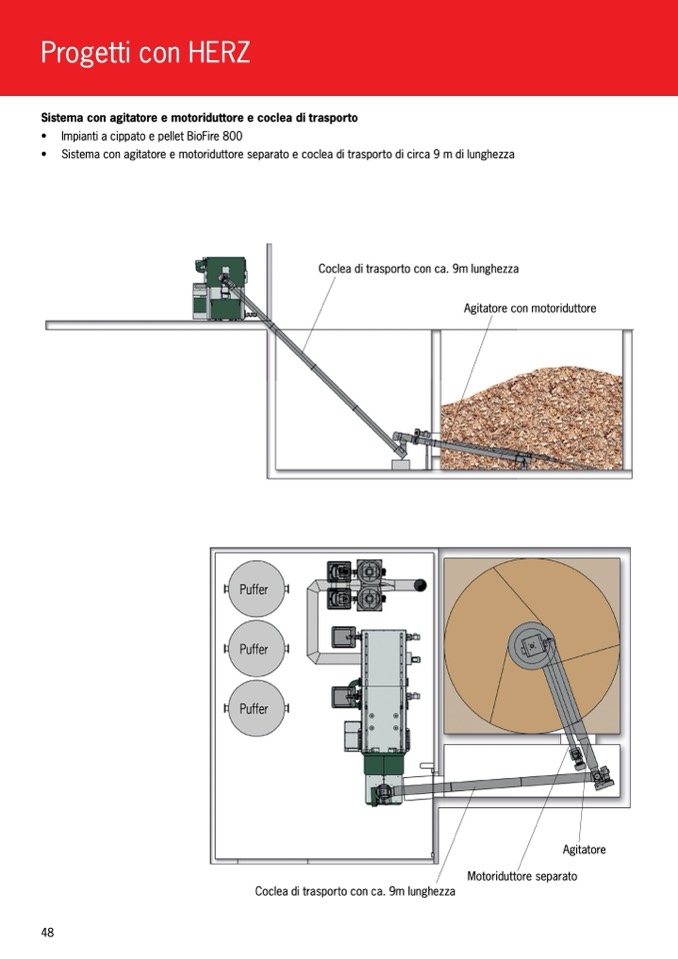 Progetti con HERZ

Sistema con agitatore e motoriduttore e coclea di trasporto
• Impianti a cippato e pellet BioFire 800
• Sistema con agitatore e motoriduttore separato e coclea di trasporto di circa 9 m di lunghezza

Coclea di trasporto con ca. 9m lunghezza

Agitatore con motoriduttore

Puffer

Puffer

Puffer

Agitatore

Motoriduttore separato

Coclea di trasporto con ca. 9m lunghezza

48