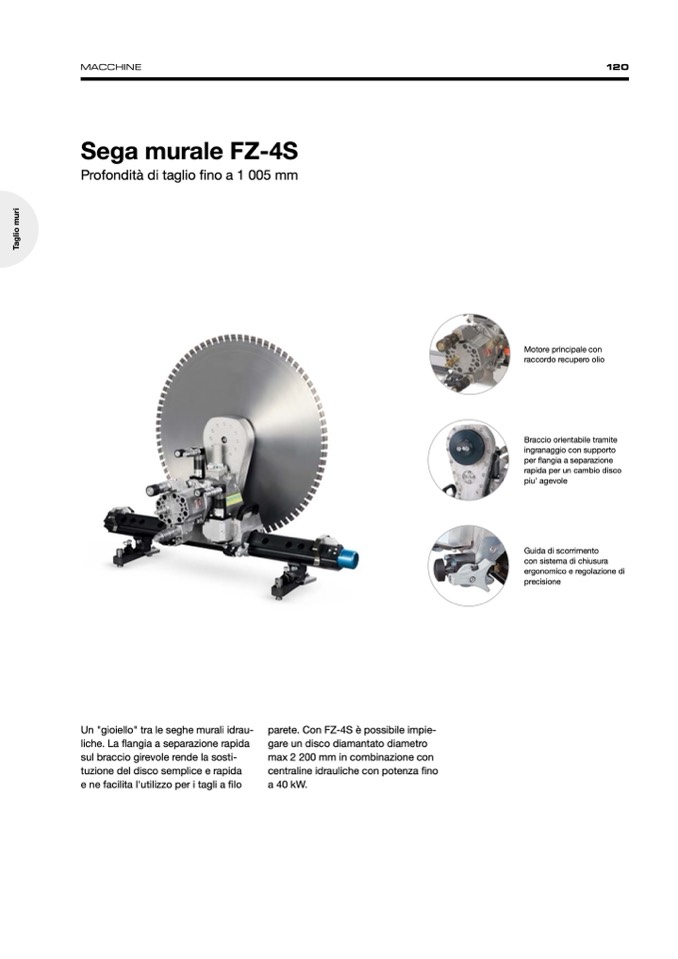 MACCHINE

120

Taglio muri

Sega murale FZ-4S
Profondità di taglio fino a 1 005 mm

Motore principale con raccordo recupero olio

Braccio orientabile tramite ingranaggio con supporto per flangia a separazione rapida per un cambio disco piu' agevole

Guida di scorrimento con sistema di chiusura ergonomico e regolazione di precisione

Un "gioiello" tra le seghe murali idrauliche. La flangia a separazione rapida sul braccio girevole rende la sostituzione del disco semplice e rapida e ne facilita l'utilizzo per i tagli a filo parete. Con FZ-4S è possibile impiegare un disco diamantato diametro max 2 200 mm in combinazione con centraline idrauliche con potenza fino a 40 kW.