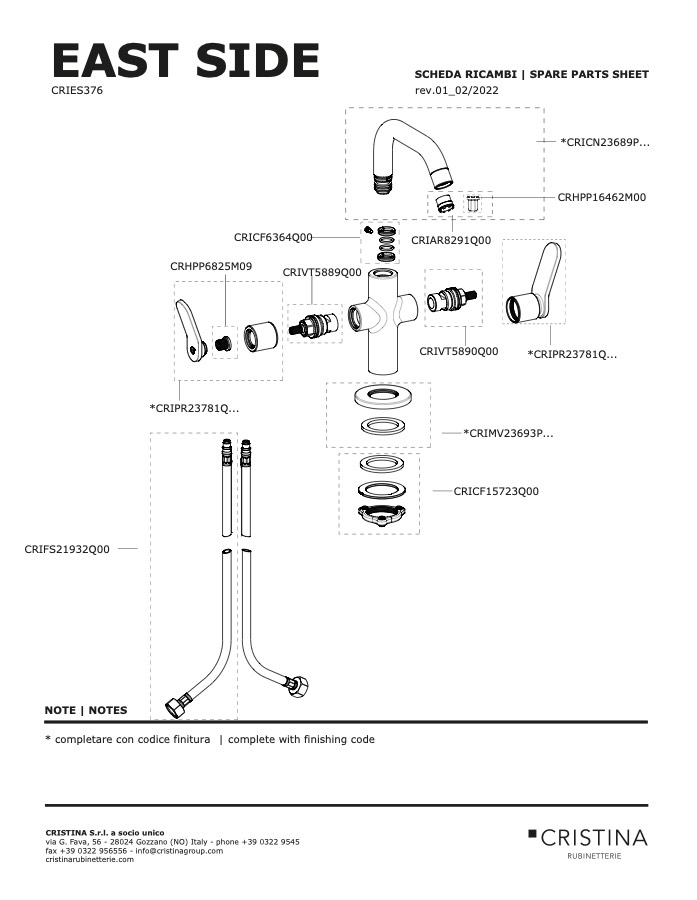 EAST SIDE
CRIES376

SCHEDA RICAMBI | SPARE PARTS SHEET
rev.01_02/2022

*CRICN23689P...

CRHPP16462M00

CRICF6364Q00

CRIAR8291Q00

CRHPP6825M09

CRIVT5889Q00

CRIVT5890Q00

*CRIPR23781Q...

*CRIPR23781Q...

*CRIMV23693P...

CRICF15723Q00

CRIFS21932Q00

NOTE | NOTES

* completare con codice finitura | complete with finishing code

CRISTINA S.r.l. a socio unico
via G. Fava, 56 - 28024 Gozzano (NO) Italy - phone +39 0322 9545
fax +39 0322 956556 - info@cristinagroup.com
cristinarubinetterie.com

CRISTINA
RUBINETTERIE