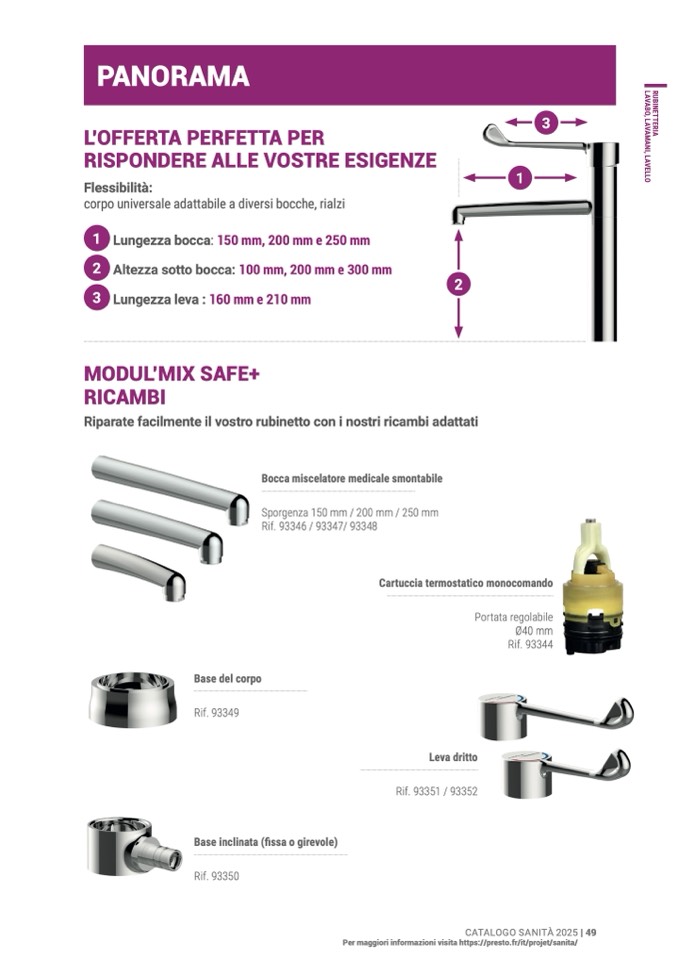 PANORAMA

RUBINETTERIA
LAVABO, LAVAMANI, LAVELLO

L'OFFERTA PERFETTA PER RISPONDERE ALLE VOSTRE ESIGENZE

Flessibilità:
corpo universale adattabile a diversi bocche, rialzi

1 Lungezza bocca: 150 mm, 200 mm e 250 mm

2 Altezza sotto bocca: 100 mm, 200 mm e 300 mm

3 Lungezza leva : 160 mm e 210 mm

3

1

2

MODUL'MIX SAFE+ RICAMBI

Riparate facilmente il vostro rubinetto con i nostri ricambi adattati

Bocca miscelatore medicale smontabile

Sporgenza 150 mm / 200 mm / 250 mm
Rif. 93346 / 93347/ 93348

Cartuccia termostatico monocomando

Portata regolabile
Ø40 mm
Rif. 93344

Base del corpo

Rif. 93349

Leva dritto

Rif. 93351 / 93352

Base inclinata (fissa o girevole)

Rif. 93350

CATALOGO SANITÀ 2025 | 49
Per maggiori informazioni visita https://presto.fr/it/projet/sanita/