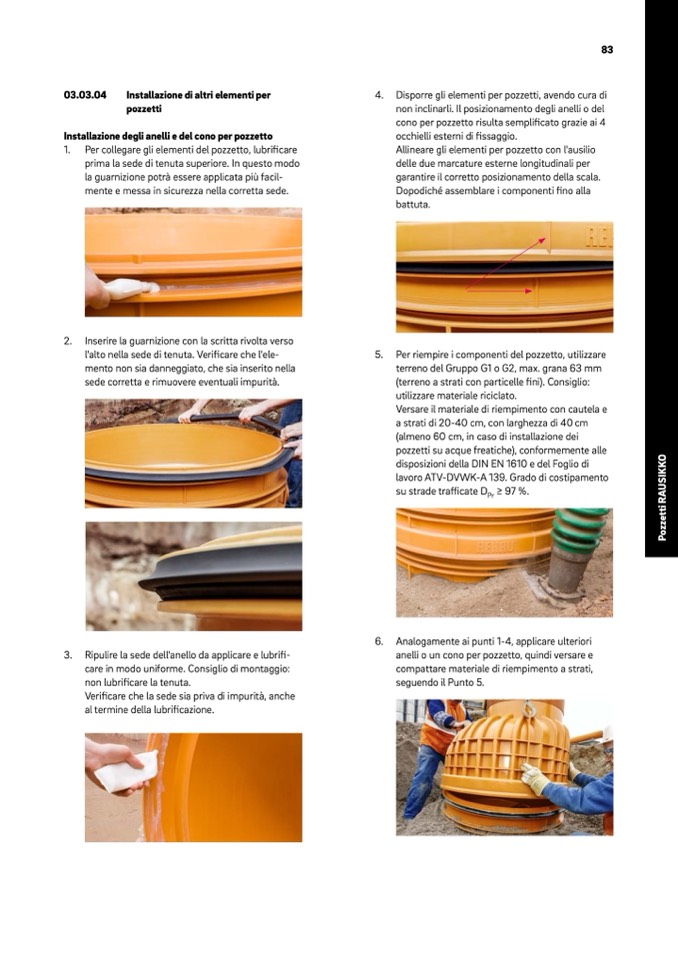 83

03.03.04 Installazione di altri elementi per pozzetti

Installazione degli anelli e del cono per pozzetto

1. Per collegare gli elementi del pozzetto, lubrificare prima la sede di tenuta superiore. In questo modo la guarnizione potrà essere applicata più facilmente e messa in sicurezza nella corretta sede.

2. Inserire la guarnizione con la scritta rivolta verso l'alto nella sede di tenuta. Verificare che l'elemento non sia danneggiato, che sia inserito nella sede corretta e rimuovere eventuali impurità.

3. Ripulire la sede dell'anello da applicare e lubrificare in modo uniforme. Consiglio di montaggio: non lubrificare la tenuta.
Verificare che la sede sia priva di impurità, anche al termine della lubrificazione.

4. Disporre gli elementi per pozzetti, avendo cura di non inclinarli. Il posizionamento degli anelli o del cono per pozzetto risulta semplificato grazie ai 4 occhielli esterni di fissaggio.
Allineare gli elementi per pozzetto con l'ausilio delle due marcature esterne longitudinali per garantire il corretto posizionamento della scala. Dopodiché assemblare i componenti fino alla battuta.

5. Per riempire i componenti del pozzetto, utilizzare terreno del Gruppo G1 o G2, max. grana 63 mm (terreno a strati con particelle fini). Consiglio: utilizzare materiale riciclato.
Versare il materiale di riempimento con cautela e a strati di 20-40 cm, con larghezza di 40 cm (almeno 60 cm, in caso di installazione dei pozzetti su acque freatiche), conformemente alle disposizioni della DIN EN 1610 e del Foglio di lavoro ATV-DVWK-A 139. Grado di costipamento su strade trafficate $D_{Pr} \geq 97$ %.

6. Analogamente ai punti 1-4, applicare ulteriori anelli o un cono per pozzetto, quindi versare e compattare materiale di riempimento a strati, seguendo il Punto 5.

Pozzetti RAUSIKKO