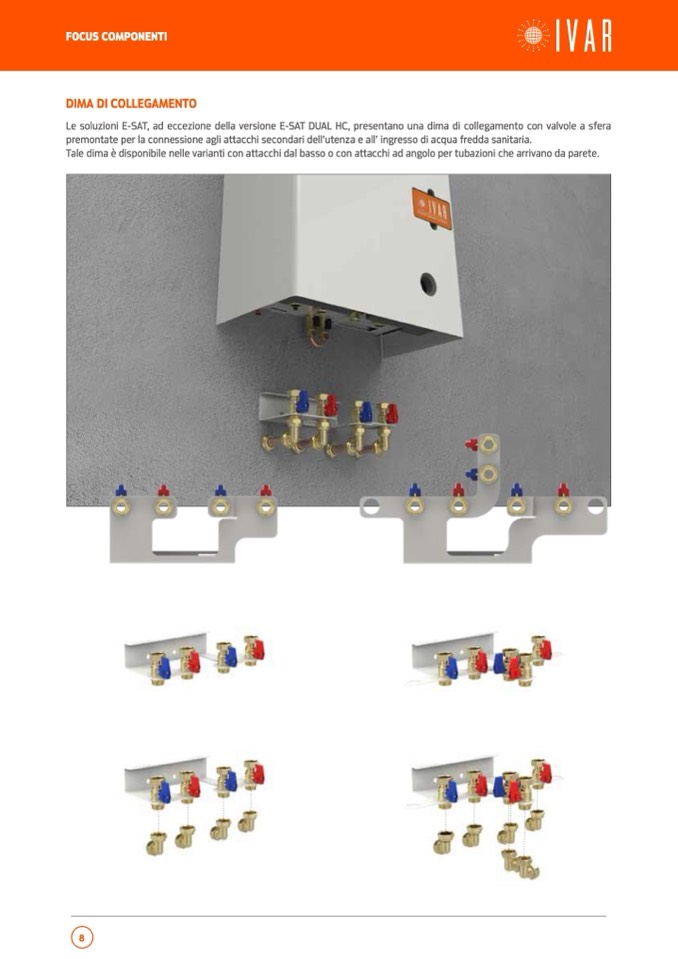 FOCUS COMPONENTI

IVAR

DIMA DI COLLEGAMENTO

Le soluzioni E-SAT, ad eccezione della versione E-SAT DUAL HC, presentano una dima di collegamento con valvole a sfera premontate per la connessione agli attacchi secondari dell'utenza e all' ingresso di acqua fredda sanitaria.
Tale dima è disponibile nelle varianti con attacchi dal basso o con attacchi ad angolo per tubazioni che arrivano da parete.

IVAR

8