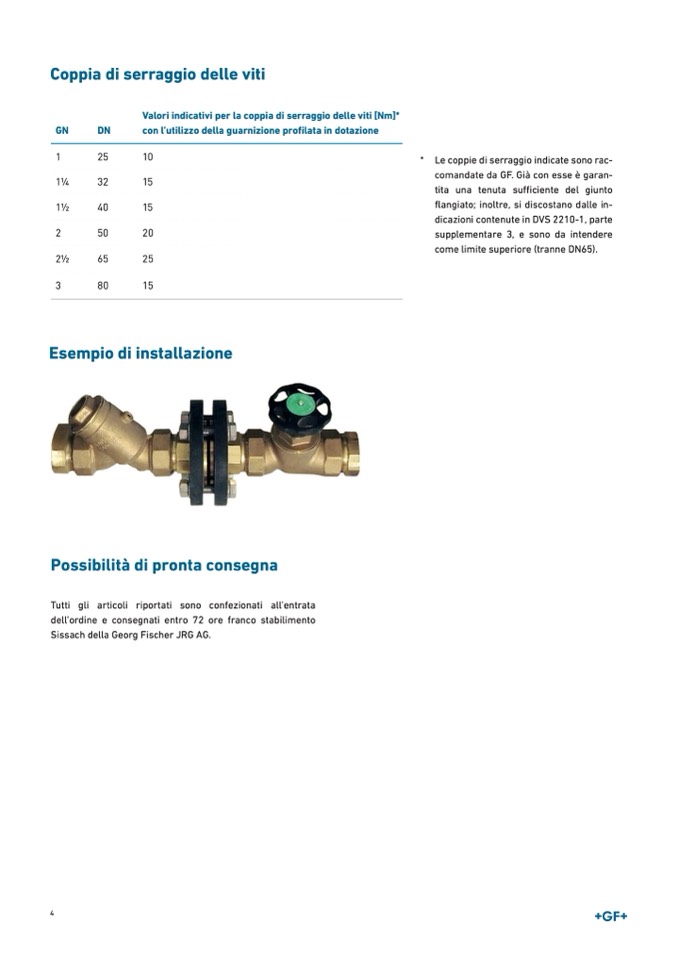 Coppia di serraggio delle viti

| GN | DN | Valori indicativi per la coppia di serraggio delle viti [Nm]* con l'utilizzo della guarnizione profilata in dotazione |
|---|---|---|
| 1 | 25 | 10 |
| 1¼ | 32 | 15 |
| 1½ | 40 | 15 |
| 2 | 50 | 20 |
| 2½ | 65 | 25 |
| 3 | 80 | 15 |

* Le coppie di serraggio indicate sono raccomandate da GF. Già con esse è garantita una tenuta sufficiente del giunto flangiato; inoltre, si discostano dalle indicazioni contenute in DVS 2210-1, parte supplementare 3, e sono da intendere come limite superiore (tranne DN65).

Esempio di installazione

Possibilità di pronta consegna

Tutti gli articoli riportati sono confezionati all'entrata dell'ordine e consegnati entro 72 ore franco stabilimento Sissach della Georg Fischer JRG AG.

4

+GF+