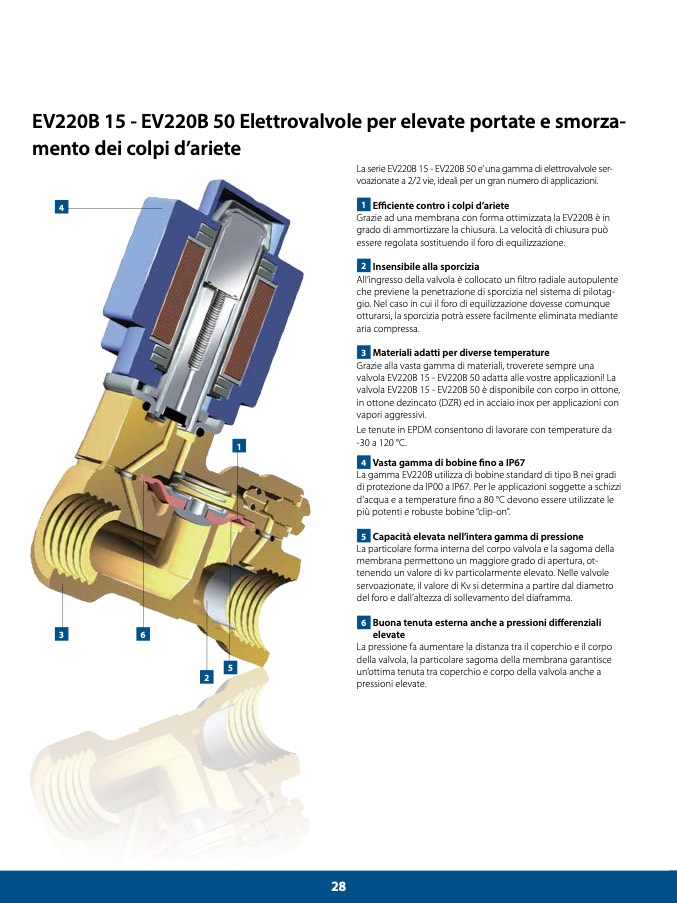 EV220B 15 - EV220B 50 Elettrovalvole per elevate portate e smorzamento dei colpi d'ariete

4

1

3

6

5

2

La serie EV220B 15 - EV220B 50 e' una gamma di elettrovalvole servoazionate a 2/2 vie, ideali per un gran numero di applicazioni.

1 Efficiente contro i colpi d'ariete
Grazie ad una membrana con forma ottimizzata la EV220B è in grado di ammortizzare la chiusura. La velocità di chiusura può essere regolata sostituendo il foro di equilizzazione.

2 Insensibile alla sporcizia
All'ingresso della valvola è collocato un filtro radiale autopulente che previene la penetrazione di sporcizia nel sistema di pilotaggio. Nel caso in cui il foro di equilizzazione dovesse comunque otturarsi, la sporcizia potrà essere facilmente eliminata mediante aria compressa.

3 Materiali adatti per diverse temperature
Grazie alla vasta gamma di materiali, troverete sempre una valvola EV220B 15 - EV220B 50 adatta alle vostre applicazioni! La valvola EV220B 15 - EV220B 50 è disponibile con corpo in ottone, in ottone dezincato (DZR) ed in acciaio inox per applicazioni con vapori aggressivi.

Le tenute in EPDM consentono di lavorare con temperature da -30 a 120 °C.

4 Vasta gamma di bobine fino a IP67
La gamma EV220B utilizza di bobine standard di tipo B nei gradi di protezione da IP00 a IP67. Per le applicazioni soggette a schizzi d'acqua e a temperature fino a 80 °C devono essere utilizzate le più potenti e robuste bobine "clip-on".

5 Capacità elevata nell'intera gamma di pressione
La particolare forma interna del corpo valvola e la sagoma della membrana permettono un maggiore grado di apertura, ottenendo un valore di kv particolarmente elevato. Nelle valvole servoazionate, il valore di Kv si determina a partire dal diametro del foro e dall'altezza di sollevamento del diaframma.

6 Buona tenuta esterna anche a pressioni differenziali elevate
La pressione fa aumentare la distanza tra il coperchio e il corpo della valvola, la particolare sagoma della membrana garantisce un'ottima tenuta tra coperchio e corpo della valvola anche a pressioni elevate.

28