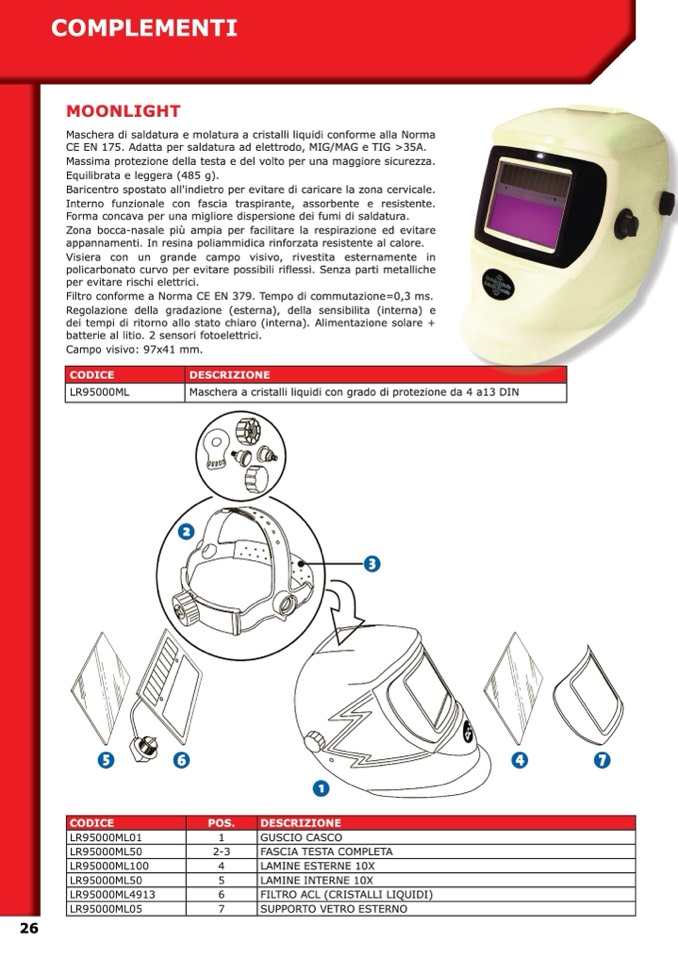 COMPLEMENTI

MOONLIGHT

Maschera di saldatura e molatura a cristalli liquidi conforme alla Norma CE EN 175. Adatta per saldatura ad elettrodo, MIG/MAG e TIG >35A. Massima protezione della testa e del volto per una maggiore sicurezza. Equilibrata e leggera (485 g).
Baricentro spostato all'indietro per evitare di caricare la zona cervicale. Interno funzionale con fascia traspirante, assorbente e resistente. Forma concava per una migliore dispersione dei fumi di saldatura.
Zona bocca-nasale più ampia per facilitare la respirazione ed evitare appannamenti. In resina poliammidica rinforzata resistente al calore.
Visiera con un grande campo visivo, rivestita esternamente in policarbonato curvo per evitare possibili riflessi. Senza parti metalliche per evitare rischi elettrici.
Filtro conforme a Norma CE EN 379. Tempo di commutazione=0,3 ms. Regolazione della gradazione (esterna), della sensibilita (interna) e dei tempi di ritorno allo stato chiaro (interna). Alimentazione solare + batterie al litio. 2 sensori fotoelettrici.
Campo visivo: 97x41 mm.

| CODICE | DESCRIZIONE |
|---|---|
| LR95000ML | Maschera a cristalli liquidi con grado di protezione da 4 a13 DIN |

2
3
5
6
1
4
7

| CODICE | POS. | DESCRIZIONE |
|---|---|---|
| LR95000ML01 | 1 | GUSCIO CASCO |
| LR95000ML50 | 2-3 | FASCIA TESTA COMPLETA |
| LR95000ML100 | 4 | LAMINE ESTERNE 10X |
| LR95000ML50 | 5 | LAMINE INTERNE 10X |
| LR95000ML4913 | 6 | FILTRO ACL (CRISTALLI LIQUIDI) |
| LR95000ML05 | 7 | SUPPORTO VETRO ESTERNO |

26