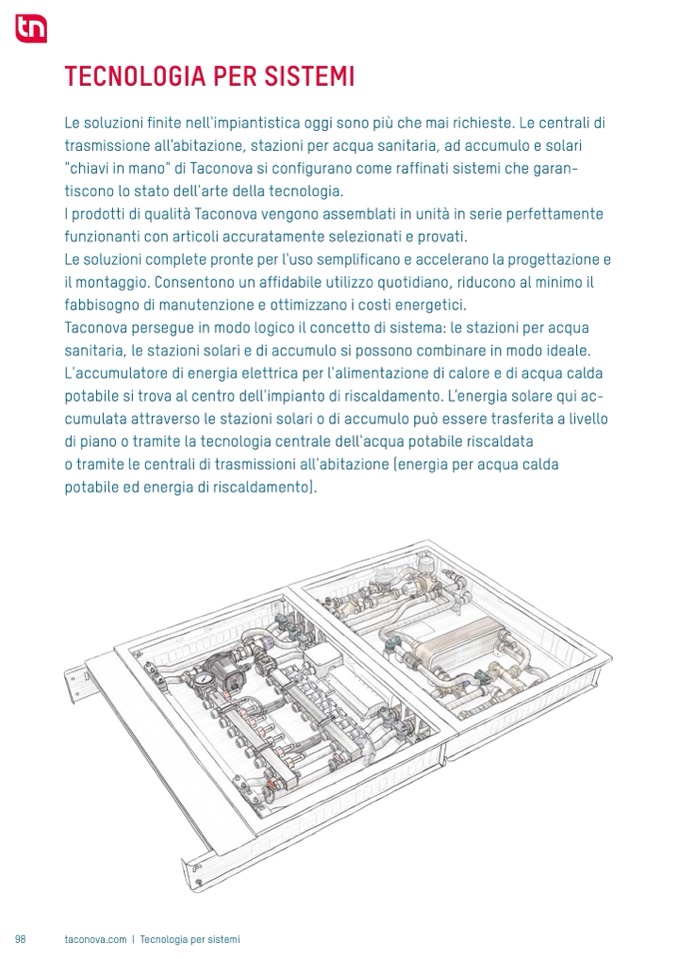 tn

TECNOLOGIA PER SISTEMI

Le soluzioni finite nell'impiantistica oggi sono più che mai richieste. Le centrali di trasmissione all'abitazione, stazioni per acqua sanitaria, ad accumulo e solari "chiavi in mano" di Taconova si configurano come raffinati sistemi che garantiscono lo stato dell'arte della tecnologia.
I prodotti di qualità Taconova vengono assemblati in unità in serie perfettamente funzionanti con articoli accuratamente selezionati e provati.
Le soluzioni complete pronte per l'uso semplificano e accelerano la progettazione e il montaggio. Consentono un affidabile utilizzo quotidiano, riducono al minimo il fabbisogno di manutenzione e ottimizzano i costi energetici.
Taconova persegue in modo logico il concetto di sistema: le stazioni per acqua sanitaria, le stazioni solari e di accumulo si possono combinare in modo ideale. L'accumulatore di energia elettrica per l'alimentazione di calore e di acqua calda potabile si trova al centro dell'impianto di riscaldamento. L'energia solare qui accumulata attraverso le stazioni solari o di accumulo può essere trasferita a livello di piano o tramite la tecnologia centrale dell'acqua potabile riscaldata o tramite le centrali di trasmissioni all'abitazione (energia per acqua calda potabile ed energia di riscaldamento).

98 taconova.com | Tecnologia per sistemi