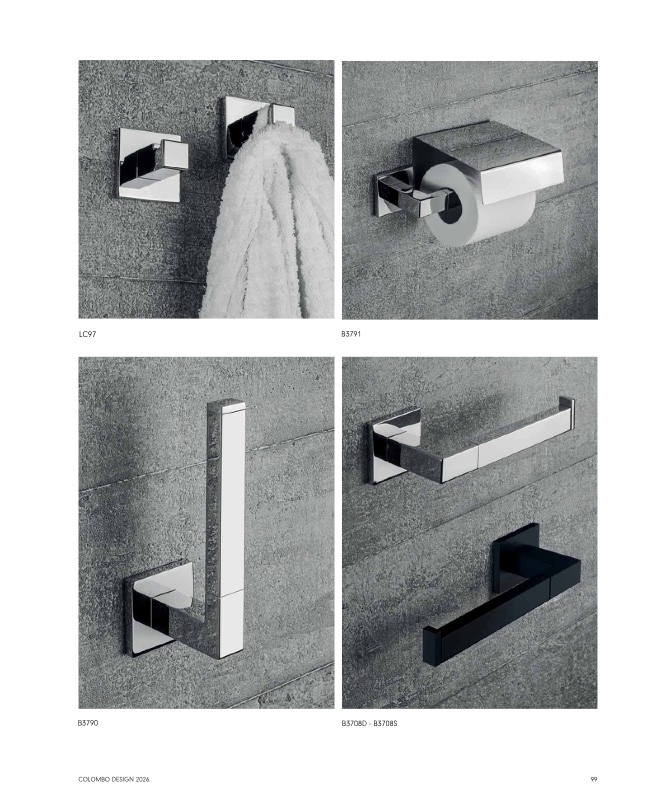 LC97

B3791

B3790

B3708D - B3708S

COLOMBO DESIGN 2026

99