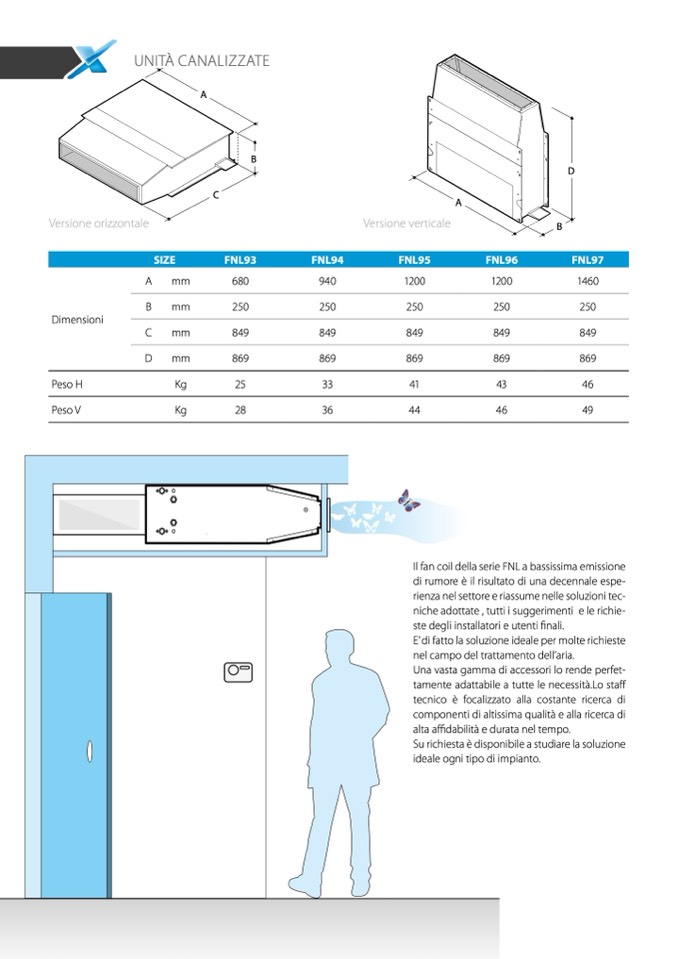 UNITÀ CANALIZZATE

A
B
C

Versione orizzontale

D
A
B

Versione verticale

| | SIZE | | FNL93 | FNL94 | FNL95 | FNL96 | FNL97 |
|---|---|---|---|---|---|---|---|
| Dimensioni | A | mm | 680 | 940 | 1200 | 1200 | 1460 |
| | B | mm | 250 | 250 | 250 | 250 | 250 |
| | C | mm | 849 | 849 | 849 | 849 | 849 |
| | D | mm | 869 | 869 | 869 | 869 | 869 |
| Peso H | | Kg | 25 | 33 | 41 | 43 | 46 |
| Peso V | | Kg | 28 | 36 | 44 | 46 | 49 |

Il fan coil della serie FNL a bassissima emissione di rumore è il risultato di una decennale esperienza nel settore e riassume nelle soluzioni tecniche adottate , tutti i suggerimenti e le richieste degli installatori e utenti finali.
E' di fatto la soluzione ideale per molte richieste nel campo del trattamento dell'aria.
Una vasta gamma di accessori lo rende perfettamente adattabile a tutte le necessità.Lo staff tecnico è focalizzato alla costante ricerca di componenti di altissima qualità e alla ricerca di alta affidabilità e durata nel tempo.
Su richiesta è disponibile a studiare la soluzione ideale ogni tipo di impianto.