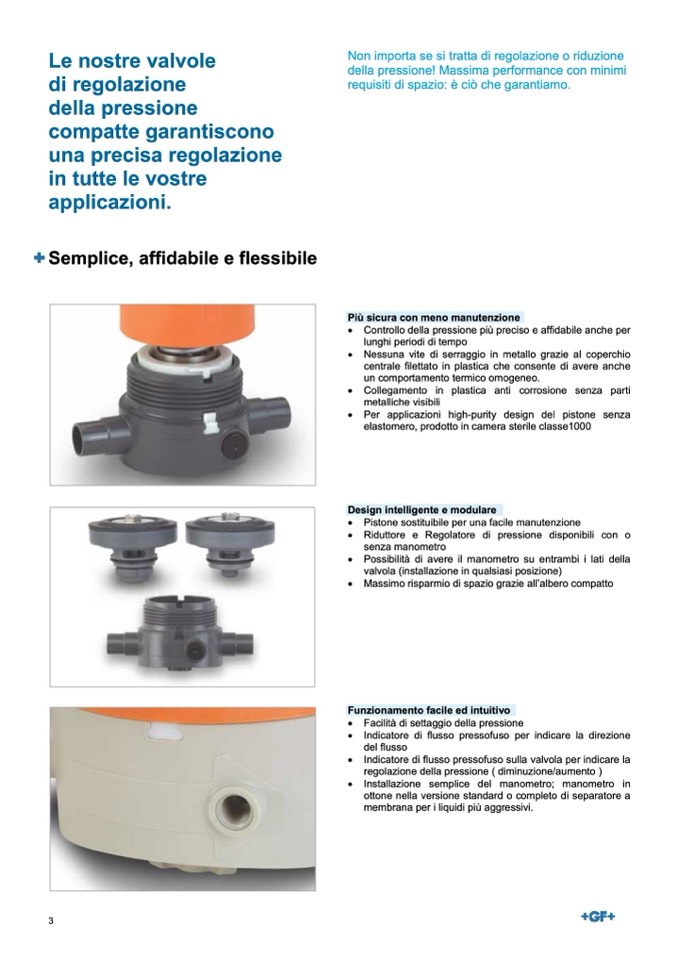 Le nostre valvole di regolazione della pressione compatte garantiscono una precisa regolazione in tutte le vostre applicazioni.

Non importa se si tratta di regolazione o riduzione della pressione! Massima performance con minimi requisiti di spazio: è ciò che garantiamo.

+ Semplice, affidabile e flessibile

Più sicura con meno manutenzione
• Controllo della pressione più preciso e affidabile anche per lunghi periodi di tempo
• Nessuna vite di serraggio in metallo grazie al coperchio centrale filettato in plastica che consente di avere anche un comportamento termico omogeneo.
• Collegamento in plastica anti corrosione senza parti metalliche visibili
• Per applicazioni high-purity design del pistone senza elastomero, prodotto in camera sterile classe1000

Design intelligente e modulare
• Pistone sostituibile per una facile manutenzione
• Riduttore e Regolatore di pressione disponibili con o senza manometro
• Possibilità di avere il manometro su entrambi i lati della valvola (installazione in qualsiasi posizione)
• Massimo risparmio di spazio grazie all'albero compatto

Funzionamento facile ed intuitivo
• Facilità di settaggio della pressione
• Indicatore di flusso pressofuso per indicare la direzione del flusso
• Indicatore di flusso pressofuso sulla valvola per indicare la regolazione della pressione ( diminuzione/aumento )
• Installazione semplice del manometro; manometro in ottone nella versione standard o completo di separatore a membrana per i liquidi più aggressivi.

3

+GF+