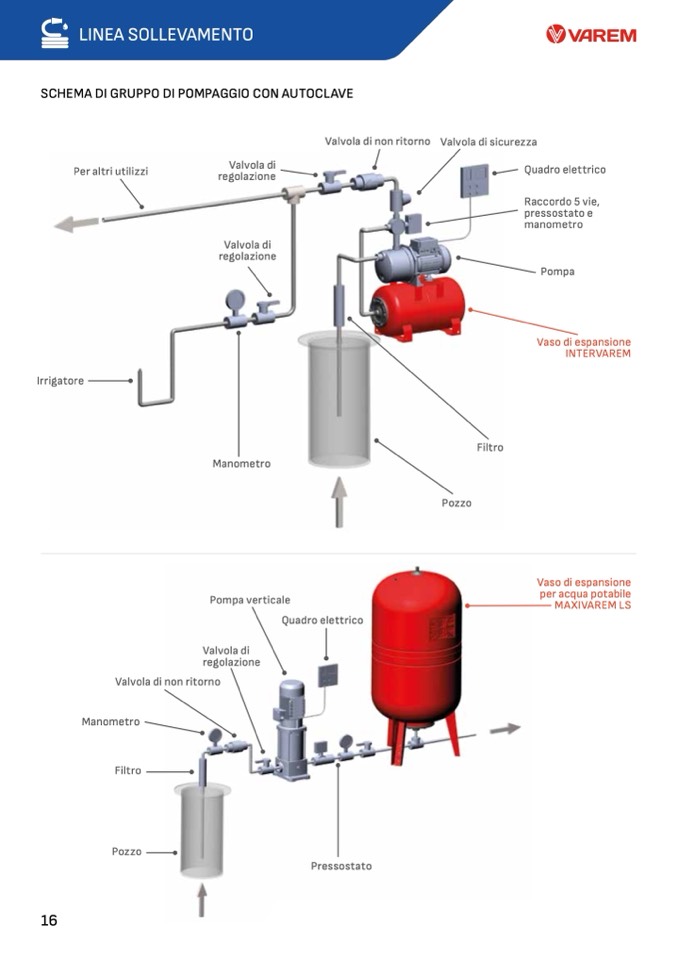 LINEA SOLLEVAMENTO

VAREM

SCHEMA DI GRUPPO DI POMPAGGIO CON AUTOCLAVE

Valvola di non ritorno

Valvola di sicurezza

Per altri utilizzi

Valvola di regolazione

Quadro elettrico

Raccordo 5 vie, pressostato e manometro

Valvola di regolazione

Pompa

Vaso di espansione INTERVAREM

Irrigatore

Filtro

Manometro

Pozzo

Vaso di espansione per acqua potabile MAXIVAREM LS

Pompa verticale

Quadro elettrico

Valvola di regolazione

Valvola di non ritorno

Manometro

Filtro

Pozzo

Pressostato

16