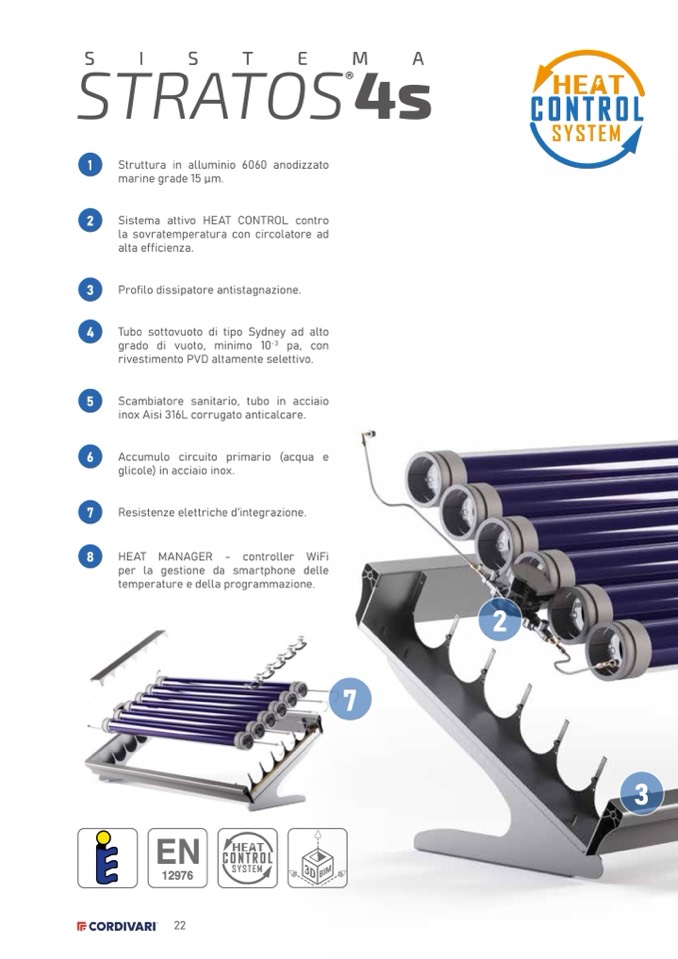 SISTEMA
STRATOS® 4s

HEAT CONTROL SYSTEM

1 Struttura in alluminio 6060 anodizzato marine grade 15 µm.

2 Sistema attivo HEAT CONTROL contro la sovratemperatura con circolatore ad alta efficienza.

3 Profilo dissipatore antistagnazione.

4 Tubo sottovuoto di tipo Sydney ad alto grado di vuoto, minimo $10^{-3}$ pa, con rivestimento PVD altamente selettivo.

5 Scambiatore sanitario, tubo in acciaio inox Aisi 316L corrugato anticalcare.

6 Accumulo circuito primario (acqua e glicole) in acciaio inox.

7 Resistenze elettriche d'integrazione.

8 HEAT MANAGER - controller WiFi per la gestione da smartphone delle temperature e della programmazione.

2

7

3

EN 12976

HEAT CONTROL SYSTEM

3D BIM

CORDIVARI 22