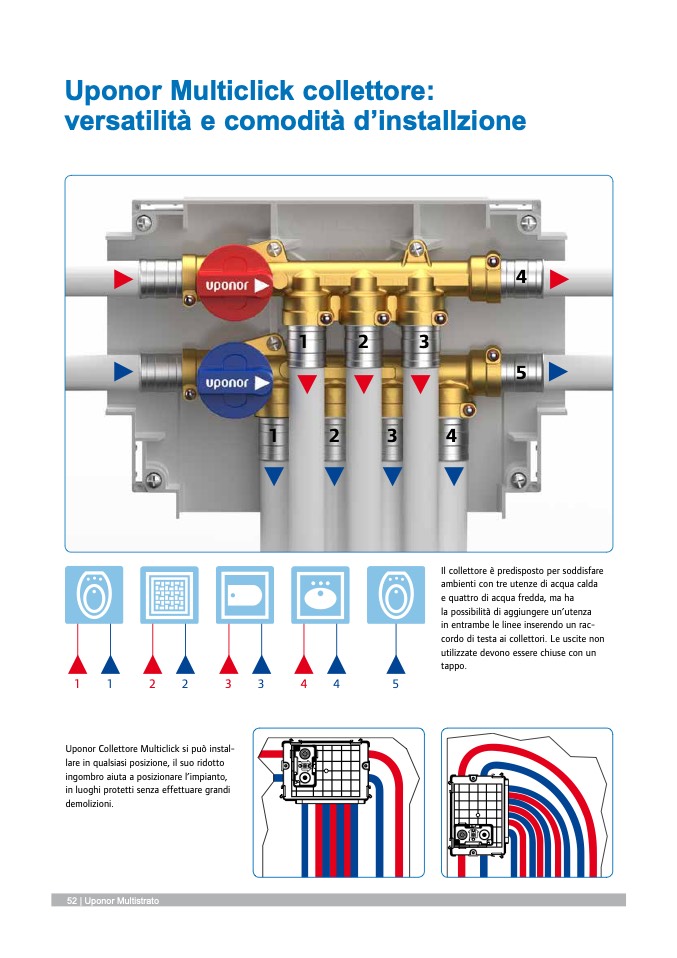 Uponor Multiclick collettore: versatilità e comodità d'installzione

uponor

4

1 2 3

uponor

5

1 2 3 4

1 1 2 2 3 3 4 4 5

Il collettore è predisposto per soddisfare ambienti con tre utenze di acqua calda e quattro di acqua fredda, ma ha la possibilità di aggiungere un'utenza in entrambe le linee inserendo un raccordo di testa ai collettori. Le uscite non utilizzate devono essere chiuse con un tappo.

Uponor Collettore Multiclick si può installare in qualsiasi posizione, il suo ridotto ingombro aiuta a posizionare l'impianto, in luoghi protetti senza effettuare grandi demolizioni.

52 | Uponor Multistrato