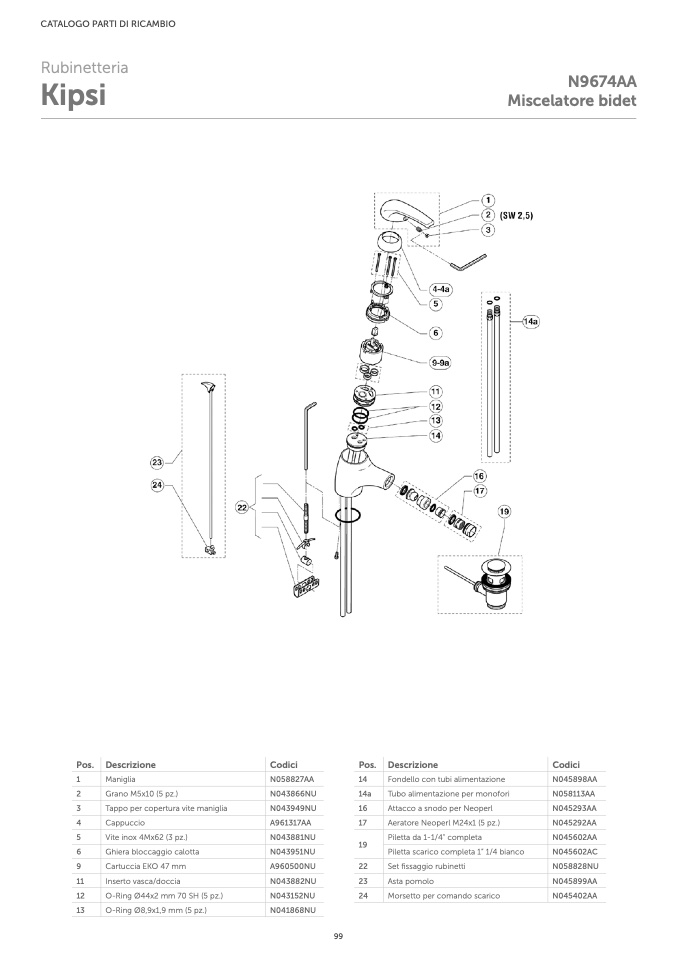 CATALOGO PARTI DI RICAMBIO

Rubinetteria
Kipsi

N9674AA
Miscelatore bidet

1
2 (SW 2,5)
3
4-4a
5
6
9-9a
11
12
13
14
14a
16
17
19
22
23
24

| Pos. | Descrizione | Codici |
|---|---|---|
| 1 | Maniglia | N058827AA |
| 2 | Grano M5x10 (5 pz.) | N043866NU |
| 3 | Tappo per copertura vite maniglia | N043949NU |
| 4 | Cappuccio | A961317AA |
| 5 | Vite inox 4Mx62 (3 pz.) | N043881NU |
| 6 | Ghiera bloccaggio calotta | N043951NU |
| 9 | Cartuccia EKO 47 mm | A960500NU |
| 11 | Inserto vasca/doccia | N043882NU |
| 12 | O-Ring Ø44x2 mm 70 SH (5 pz.) | N043152NU |
| 13 | O-Ring Ø8,9x1,9 mm (5 pz.) | N041868NU |

| Pos. | Descrizione | Codici |
|---|---|---|
| 14 | Fondello con tubi alimentazione | N045898AA |
| 14a | Tubo alimentazione per monofori | N058113AA |
| 16 | Attacco a snodo per Neoperl | N045293AA |
| 17 | Aeratore Neoperl M24x1 (5 pz.) | N045292AA |
| 19 | Piletta da 1-1/4" completa | N045602AA |
| | Piletta scarico completa 1" 1/4 bianco | N045602AC |
| 22 | Set fissaggio rubinetti | N058828NU |
| 23 | Asta pomolo | N045899AA |
| 24 | Morsetto per comando scarico | N045402AA |

99