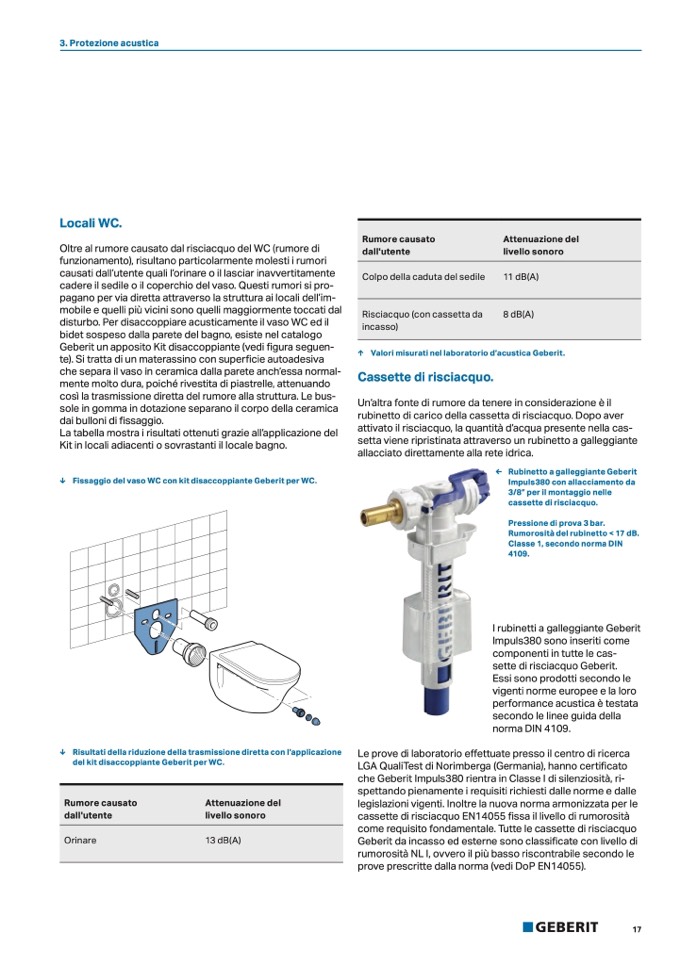 3. Protezione acustica

Locali WC.

Oltre al rumore causato dal risciacquo del WC (rumore di funzionamento), risultano particolarmente molesti i rumori causati dall'utente quali l'orinare o il lasciar inavvertitamente cadere il sedile o il coperchio del vaso. Questi rumori si propagano per via diretta attraverso la struttura ai locali dell'immobile e quelli più vicini sono quelli maggiormente toccati dal disturbo. Per disaccoppiare acusticamente il vaso WC ed il bidet sospeso dalla parete del bagno, esiste nel catalogo Geberit un apposito Kit disaccoppiante (vedi figura seguente). Si tratta di un materassino con superficie autoadesiva che separa il vaso in ceramica dalla parete anch'essa normalmente molto dura, poiché rivestita di piastrelle, attenuando così la trasmissione diretta del rumore alla struttura. Le bussole in gomma in dotazione separano il corpo della ceramica dai bulloni di fissaggio.
La tabella mostra i risultati ottenuti grazie all'applicazione del Kit in locali adiacenti o sovrastanti il locale bagno.

↓ Fissaggio del vaso WC con kit disaccoppiante Geberit per WC.

↓ Risultati della riduzione della trasmissione diretta con l'applicazione del kit disaccoppiante Geberit per WC.

| Rumore causato dall'utente | Attenuazione del livello sonoro |
|---|---|
| Orinare | 13 dB(A) |

| Rumore causato dall'utente | Attenuazione del livello sonoro |
|---|---|
| Colpo della caduta del sedile | 11 dB(A) |
| Risciacquo (con cassetta da incasso) | 8 dB(A) |

↑ Valori misurati nel laboratorio d'acustica Geberit.

Cassette di risciacquo.

Un'altra fonte di rumore da tenere in considerazione è il rubinetto di carico della cassetta di risciacquo. Dopo aver attivato il risciacquo, la quantità d'acqua presente nella cassetta viene ripristinata attraverso un rubinetto a galleggiante allacciato direttamente alla rete idrica.

← Rubinetto a galleggiante Geberit Impuls380 con allacciamento da 3/8" per il montaggio nelle cassette di risciacquo.

Pressione di prova 3 bar. Rumorosità del rubinetto < 17 dB. Classe 1, secondo norma DIN 4109.

GEBERIT

I rubinetti a galleggiante Geberit Impuls380 sono inseriti come componenti in tutte le cassette di risciacquo Geberit. Essi sono prodotti secondo le vigenti norme europee e la loro performance acustica è testata secondo le linee guida della norma DIN 4109.

Le prove di laboratorio effettuate presso il centro di ricerca LGA QualiTest di Norimberga (Germania), hanno certificato che Geberit Impuls380 rientra in Classe I di silenziosità, rispettando pienamente i requisiti richiesti dalle norme e dalle legislazioni vigenti. Inoltre la nuova norma armonizzata per le cassette di risciacquo EN14055 fissa il livello di rumorosità come requisito fondamentale. Tutte le cassette di risciacquo Geberit da incasso ed esterne sono classificate con livello di rumorosità NL I, ovvero il più basso riscontrabile secondo le prove prescritte dalla norma (vedi DoP EN14055).

GEBERIT 17