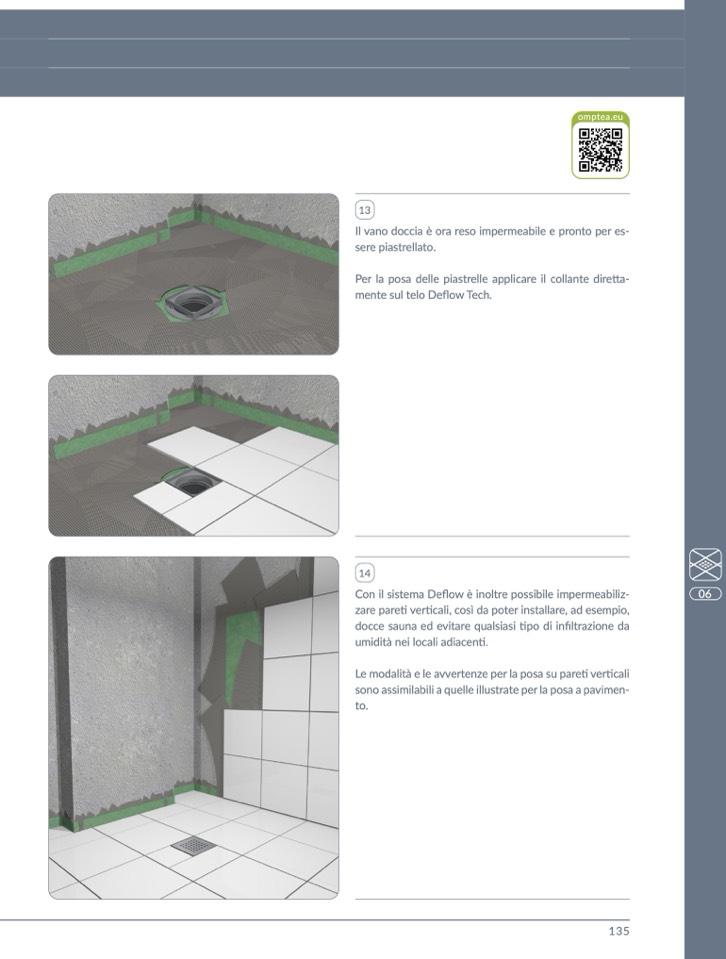 omptea.eu

13

Il vano doccia è ora reso impermeabile e pronto per essere piastrellato.

Per la posa delle piastrelle applicare il collante direttamente sul telo Deflow Tech.

14

Con il sistema Deflow è inoltre possibile impermeabilizzare pareti verticali, così da poter installare, ad esempio, docce sauna ed evitare qualsiasi tipo di infiltrazione da umidità nei locali adiacenti.

Le modalità e le avvertenze per la posa su pareti verticali sono assimilabili a quelle illustrate per la posa a pavimento.

06

135