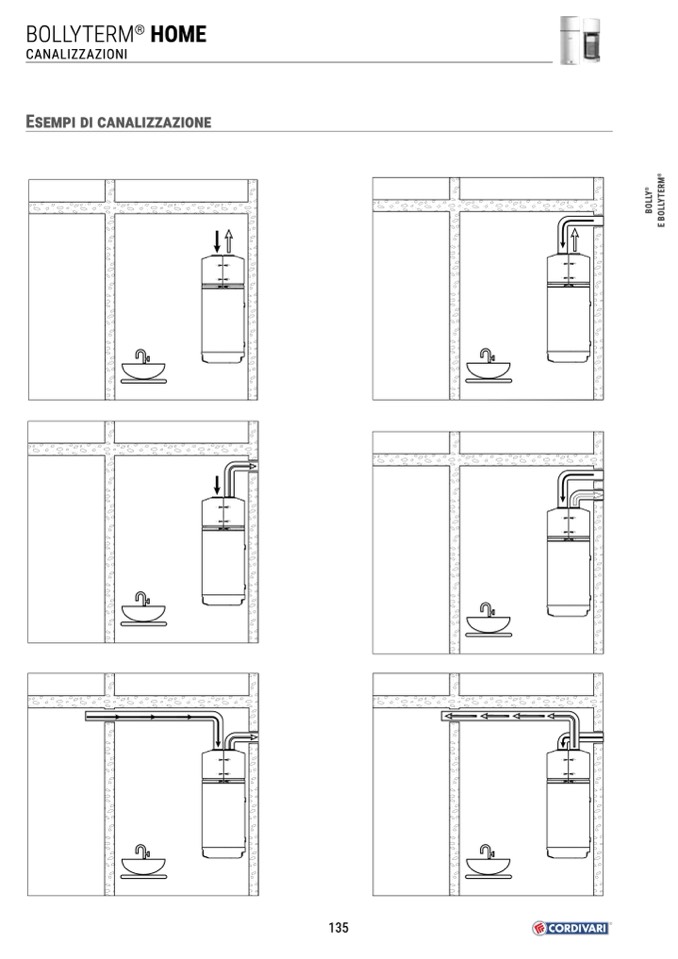 BOLLYTERM® HOME
CANALIZZAZIONI

ESEMPI DI CANALIZZAZIONE

BOLLY®
E BOLLYTERM®

135

CORDIVARI