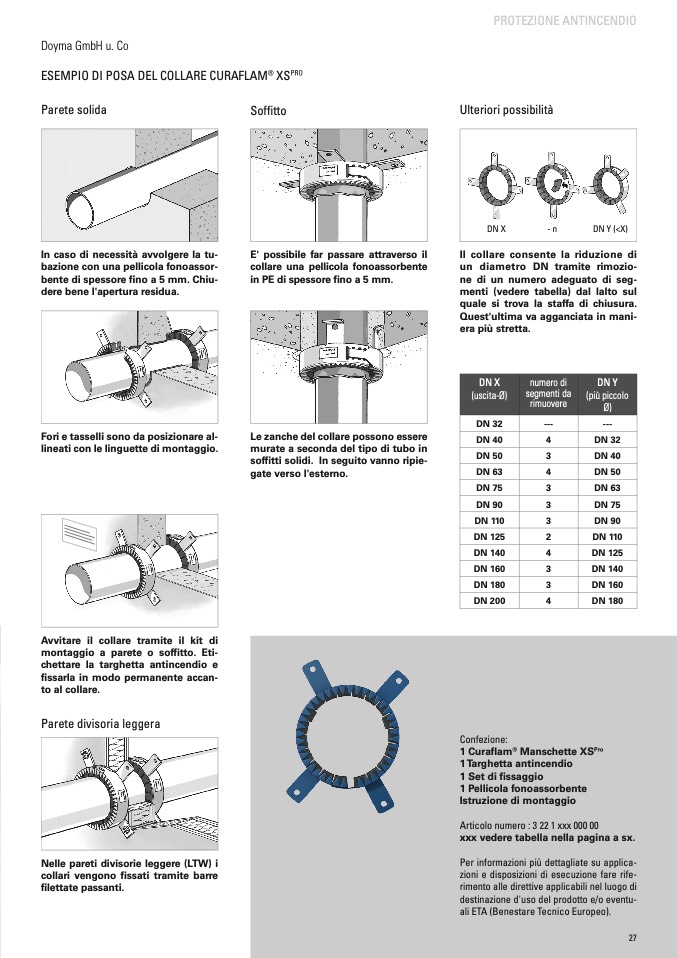 PROTEZIONE ANTINCENDIO

Doyma GmbH u. Co

ESEMPIO DI POSA DEL COLLARE CURAFLAM® XS$^{PRO}$

Parete solida

In caso di necessità avvolgere la tubazione con una pellicola fonoassorbente di spessore fino a 5 mm. Chiudere bene l'apertura residua.

Fori e tasselli sono da posizionare allineati con le linguette di montaggio.

Avvitare il collare tramite il kit di montaggio a parete o soffitto. Etichettare la targhetta antincendio e fissarla in modo permanente accanto al collare.

Parete divisoria leggera

Nelle pareti divisorie leggere (LTW) i collari vengono fissati tramite barre filettate passanti.

Soffitto

E' possibile far passare attraverso il collare una pellicola fonoassorbente in PE di spessore fino a 5 mm.

Le zanche del collare possono essere murate a seconda del tipo di tubo in soffitti solidi. In seguito vanno ripiegate verso l'esterno.

Ulteriori possibilità

DN X - n DN Y (<X)

Il collare consente la riduzione di un diametro DN tramite rimozione di un numero adeguato di segmenti (vedere tabella) dal lalto sul quale si trova la staffa di chiusura. Quest'ultima va agganciata in maniera più stretta.

| DN X (uscita-Ø) | numero di segmenti da rimuovere | DN Y (più piccolo Ø) |
|---|---|---|
| DN 32 | --- | --- |
| DN 40 | 4 | DN 32 |
| DN 50 | 3 | DN 40 |
| DN 63 | 4 | DN 50 |
| DN 75 | 3 | DN 63 |
| DN 90 | 3 | DN 75 |
| DN 110 | 3 | DN 90 |
| DN 125 | 2 | DN 110 |
| DN 140 | 4 | DN 125 |
| DN 160 | 3 | DN 140 |
| DN 180 | 3 | DN 160 |
| DN 200 | 4 | DN 180 |

Confezione:
1 Curaflam® Manschette XS$^{Pro}$
1 Targhetta antincendio
1 Set di fissaggio
1 Pellicola fonoassorbente
Istruzione di montaggio

Articolo numero : 3 22 1 xxx 000 00
xxx vedere tabella nella pagina a sx.

Per informazioni più dettagliate su applicazioni e disposizioni di esecuzione fare riferimento alle direttive applicabili nel luogo di destinazione d'uso del prodotto e/o eventuali ETA (Benestare Tecnico Europeo).

27