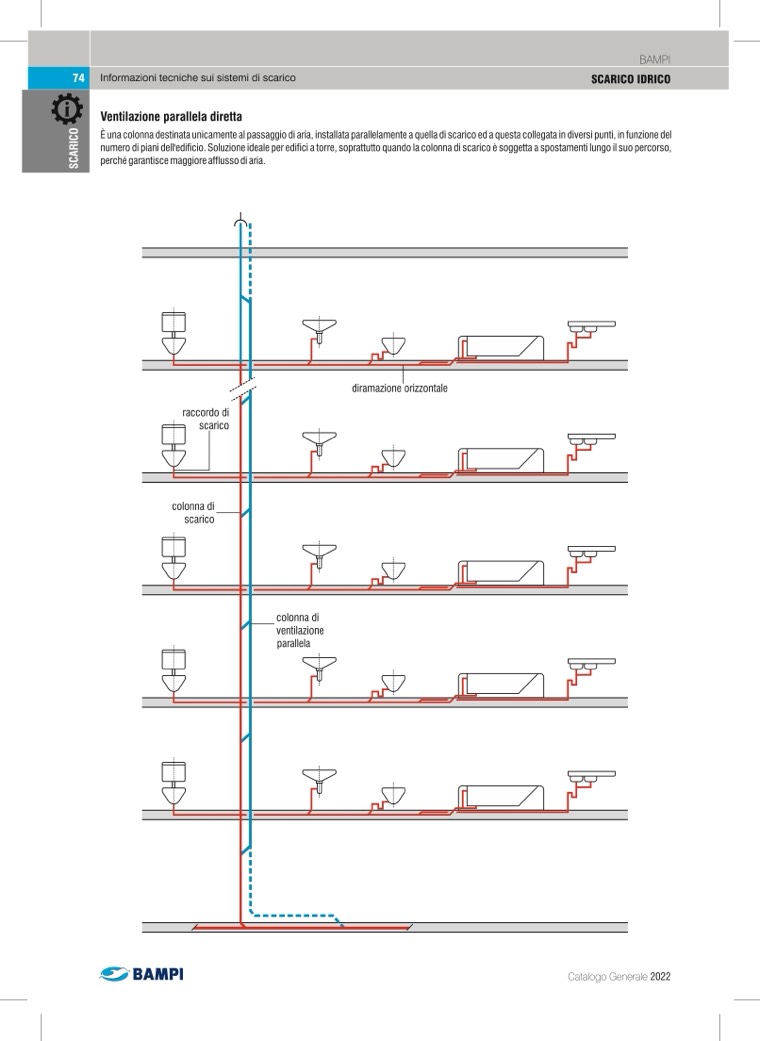 BAMPI

74 Informazioni tecniche sui sistemi di scarico

SCARICO IDRICO

SCARICO

Ventilazione parallela diretta

È una colonna destinata unicamente al passaggio di aria, installata parallelamente a quella di scarico ed a questa collegata in diversi punti, in funzione del numero di piani dell'edificio. Soluzione ideale per edifici a torre, soprattutto quando la colonna di scarico è soggetta a spostamenti lungo il suo percorso, perché garantisce maggiore afflusso di aria.

diramazione orizzontale

raccordo di scarico

colonna di scarico

colonna di ventilazione parallela

BAMPI

Catalogo Generale 2022