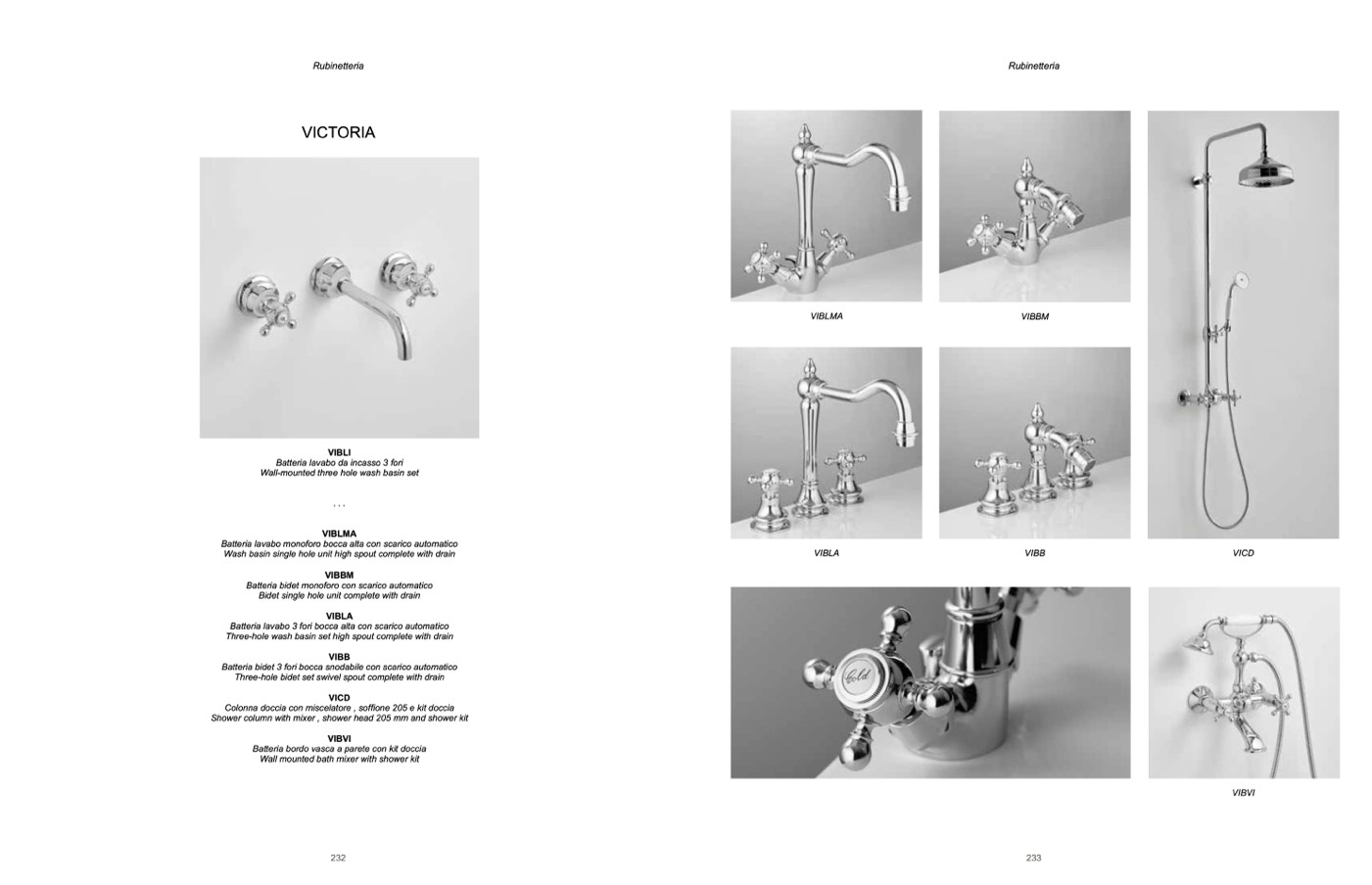 Rubinetteria

VICTORIA

VIBLI
Batteria lavabo da incasso 3 fori
Wall-mounted three hole wash basin set

. . .

VIBLMA
Batteria lavabo monoforo bocca alta con scarico automatico
Wash basin single hole unit high spout complete with drain

VIBBM
Batteria bidet monoforo con scarico automatico
Bidet single hole unit complete with drain

VIBLA
Batteria lavabo 3 fori bocca alta con scarico automatico
Three-hole wash basin set high spout complete with drain

VIBB
Batteria bidet 3 fori bocca snodabile con scarico automatico
Three-hole bidet set swivel spout complete with drain

VICD
Colonna doccia con miscelatore , soffione 205 e kit doccia
Shower column with mixer , shower head 205 mm and shower kit

VIBVI
Batteria bordo vasca a parete con kit doccia
Wall mounted bath mixer with shower kit

232

Rubinetteria

VIBLMA

VIBBM

VIBLA

VIBB

VICD

Cold

VIBVI

233