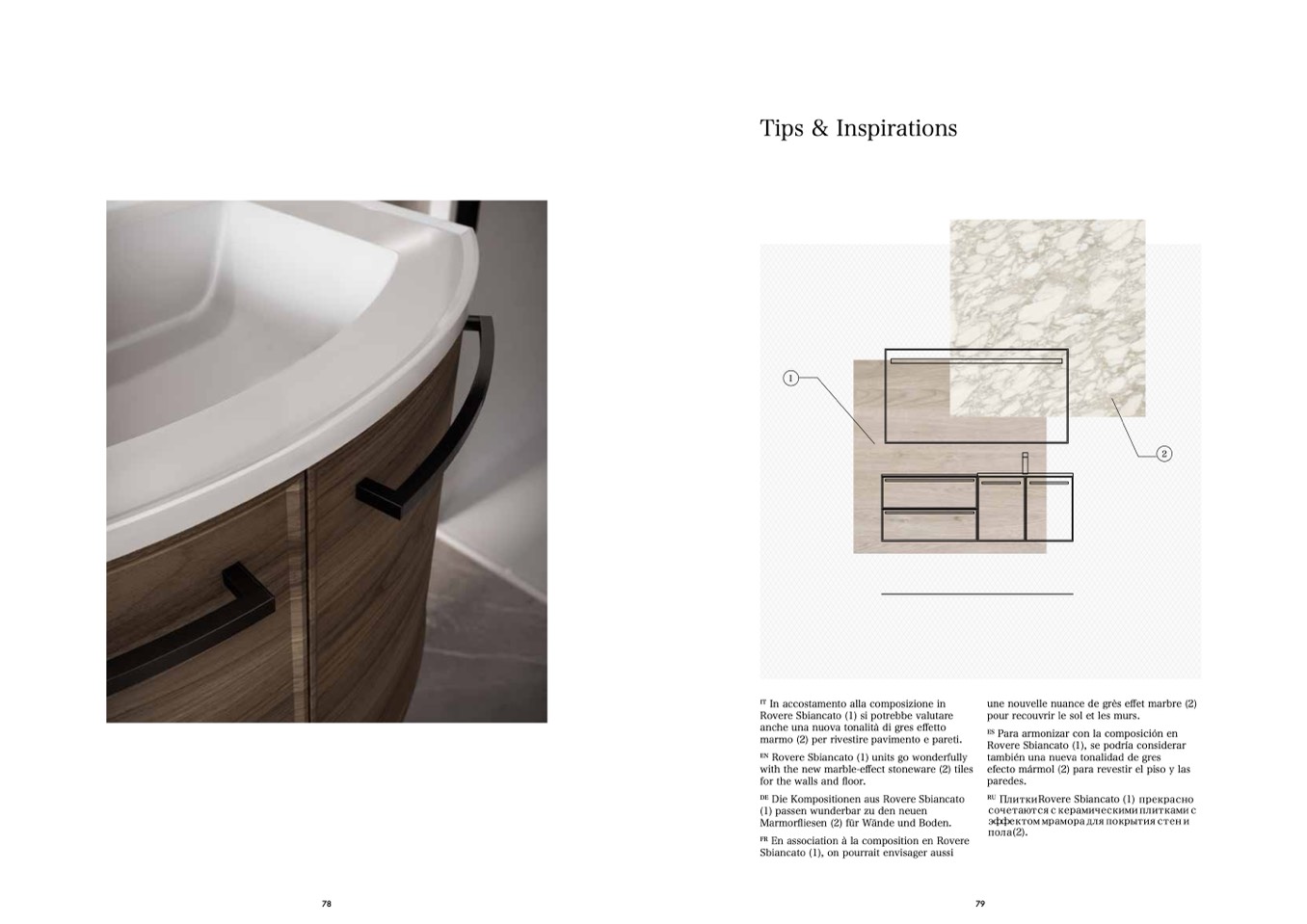 Tips & Inspirations

1

2

IT In accostamento alla composizione in Rovere Sbiancato (1) si potrebbe valutare anche una nuova tonalità di gres effetto marmo (2) per rivestire pavimento e pareti.

EN Rovere Sbiancato (1) units go wonderfully with the new marble-effect stoneware (2) tiles for the walls and floor.

DE Die Kompositionen aus Rovere Sbiancato (1) passen wunderbar zu den neuen Marmorfliesen (2) für Wände und Boden.

FR En association à la composition en Rovere Sbiancato (1), on pourrait envisager aussi une nouvelle nuance de grès effet marbre (2) pour recouvrir le sol et les murs.

ES Para armonizar con la composición en Rovere Sbiancato (1), se podría considerar también una nueva tonalidad de gres efecto mármol (2) para revestir el piso y las paredes.

RU ПлиткиRovere Sbiancato (1) прекрасно сочетаются с керамическими плитками с эффектом мрамора для покрытия стен и пола(2).

78

79