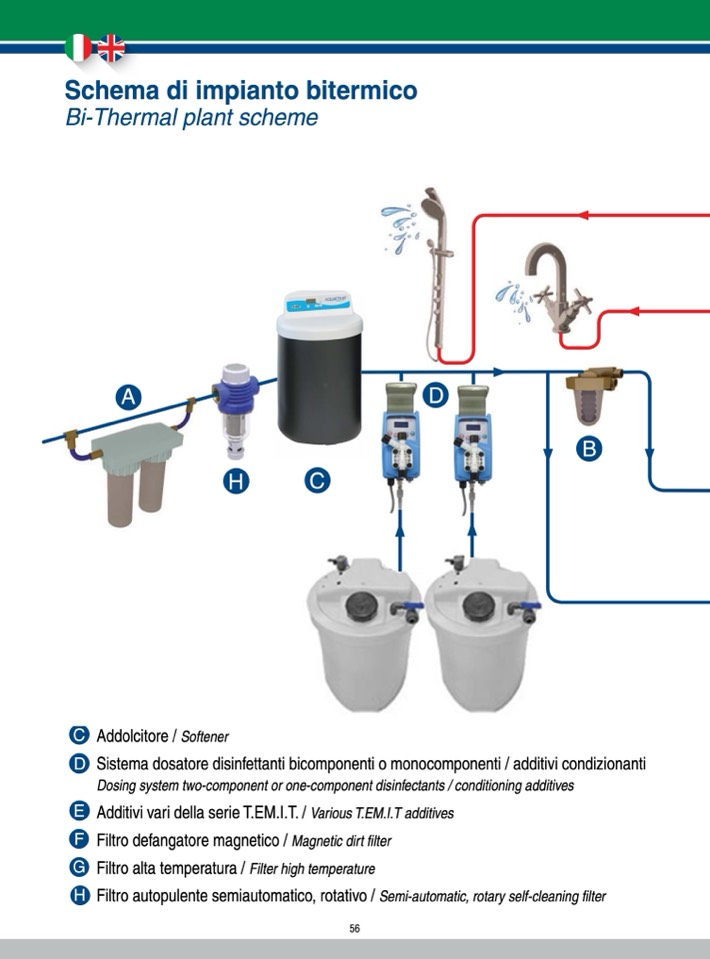 Schema di impianto bitermico
Bi-Thermal plant scheme

A

H

C

D

B

C Addolcitore / Softener

D Sistema dosatore disinfettanti bicomponenti o monocomponenti / additivi condizionanti
Dosing system two-component or one-component disinfectants / conditioning additives

E Additivi vari della serie T.EM.I.T. / Various T.EM.I.T additives

F Filtro defangatore magnetico / Magnetic dirt filter

G Filtro alta temperatura / Filter high temperature

H Filtro autopulente semiautomatico, rotativo / Semi-automatic, rotary self-cleaning filter

56